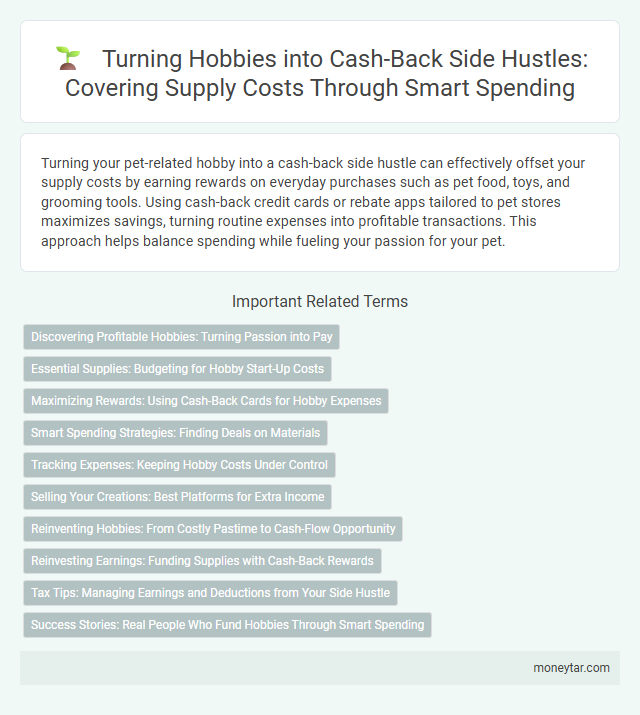 Turning Hobbies into Cash-Back Side Hustles: Covering Supply Costs Through Smart Spending

Turning your pet-related hobby into a cash-back side hustle can effectively offset your supply costs by earning rewards on everyday purchases such as pet food, toys, and grooming tools. Using cash-back credit cards or rebate apps tailored to pet stores maximizes savings, turning routine expenses into profitable transactions. This approach helps balance spending while fueling your passion for your pet.

Important Related Terms

Discovering Profitable Hobbies: Turning Passion into Pay

Essential Supplies: Budgeting for Hobby Start-Up Costs

Maximizing Rewards: Using Cash-Back Cards for Hobby Expenses

Smart Spending Strategies: Finding Deals on Materials

Tracking Expenses: Keeping Hobby Costs Under Control

Selling Your Creations: Best Platforms for Extra Income

Reinventing Hobbies: From Costly Pastime to Cash-Flow Opportunity

Reinvesting Earnings: Funding Supplies with Cash-Back Rewards

Tax Tips: Managing Earnings and Deductions from Your Side Hustle

Success Stories: Real People Who Fund Hobbies Through Smart Spending

moneytar.com