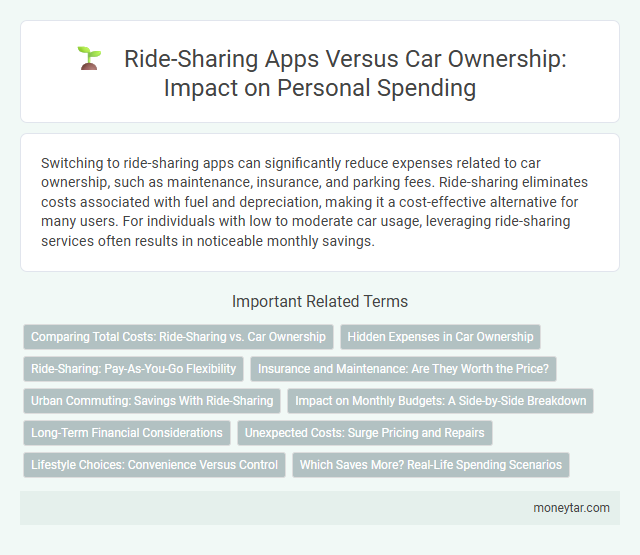 Ride-Sharing Apps Versus Car Ownership: Impact on Personal Spending

Switching to ride-sharing apps can significantly reduce expenses related to car ownership, such as maintenance, insurance, and parking fees. Ride-sharing eliminates costs associated with fuel and depreciation, making it a cost-effective alternative for many users. For individuals with low to moderate car usage, leveraging ride-sharing services often results in noticeable monthly savings.

Important Related Terms

Comparing Total Costs: Ride-Sharing vs. Car Ownership

Hidden Expenses in Car Ownership

Ride-Sharing: Pay-As-You-Go Flexibility

Insurance and Maintenance: Are They Worth the Price?

Urban Commuting: Savings With Ride-Sharing

Impact on Monthly Budgets: A Side-by-Side Breakdown

Long-Term Financial Considerations

Unexpected Costs: Surge Pricing and Repairs

Lifestyle Choices: Convenience Versus Control

Which Saves More? Real-Life Spending Scenarios

moneytar.com