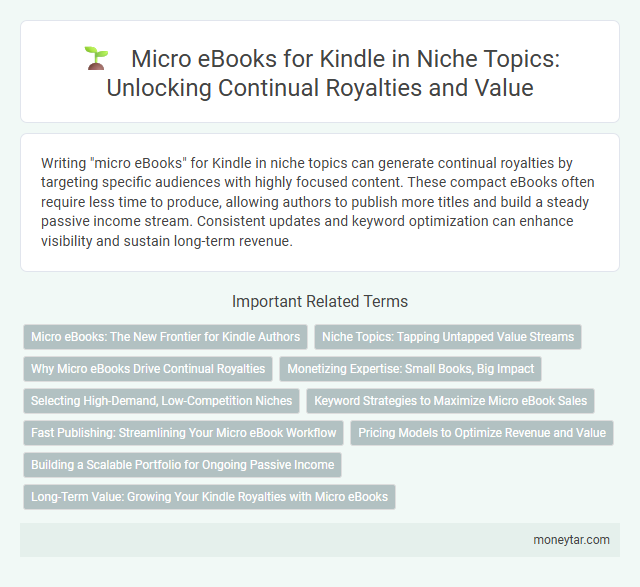 Micro eBooks for Kindle in Niche Topics: Unlocking Continual Royalties and Value

Writing "micro eBooks" for Kindle in niche topics can generate continual royalties by targeting specific audiences with highly focused content. These compact eBooks often require less time to produce, allowing authors to publish more titles and build a steady passive income stream. Consistent updates and keyword optimization can enhance visibility and sustain long-term revenue.

Important Related Terms

Micro eBooks: The New Frontier for Kindle Authors

Niche Topics: Tapping Untapped Value Streams

Why Micro eBooks Drive Continual Royalties

Monetizing Expertise: Small Books, Big Impact

Selecting High-Demand, Low-Competition Niches

Keyword Strategies to Maximize Micro eBook Sales

Fast Publishing: Streamlining Your Micro eBook Workflow

Pricing Models to Optimize Revenue and Value

Building a Scalable Portfolio for Ongoing Passive Income

Long-Term Value: Growing Your Kindle Royalties with Micro eBooks

moneytar.com