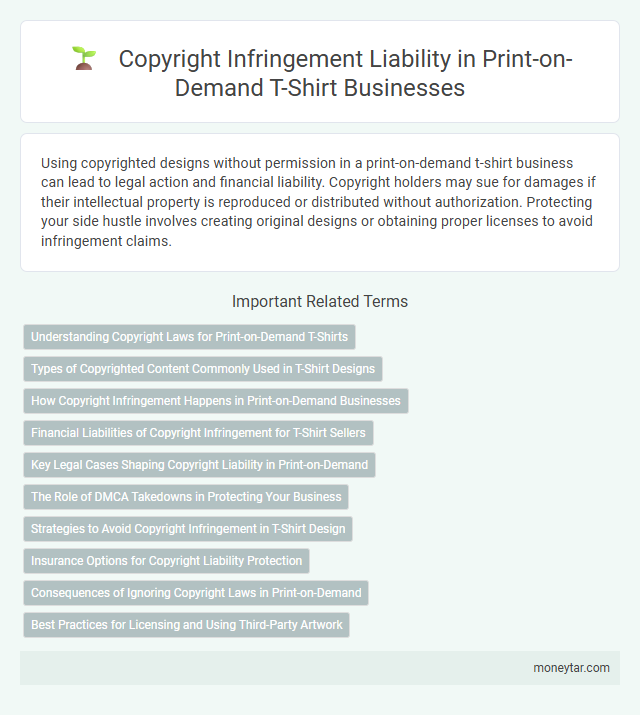 Copyright Infringement Liability in Print-on-Demand T-Shirt Businesses

Using copyrighted designs without permission in a print-on-demand t-shirt business can lead to legal action and financial liability. Copyright holders may sue for damages if their intellectual property is reproduced or distributed without authorization. Protecting your side hustle involves creating original designs or obtaining proper licenses to avoid infringement claims.

Important Related Terms

Understanding Copyright Laws for Print-on-Demand T-Shirts

Types of Copyrighted Content Commonly Used in T-Shirt Designs

How Copyright Infringement Happens in Print-on-Demand Businesses

Financial Liabilities of Copyright Infringement for T-Shirt Sellers

Key Legal Cases Shaping Copyright Liability in Print-on-Demand

The Role of DMCA Takedowns in Protecting Your Business

Strategies to Avoid Copyright Infringement in T-Shirt Design

Insurance Options for Copyright Liability Protection

Consequences of Ignoring Copyright Laws in Print-on-Demand

Best Practices for Licensing and Using Third-Party Artwork

moneytar.com