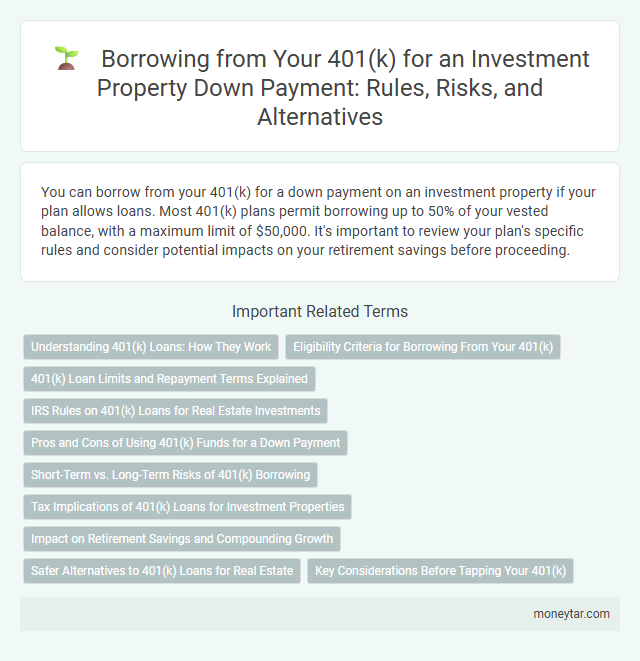 Borrowing from Your 401(k) for an Investment Property Down Payment: Rules, Risks, and Alternatives

You can borrow from your 401(k) for a down payment on an investment property if your plan allows loans. Most 401(k) plans permit borrowing up to 50% of your vested balance, with a maximum limit of $50,000. It's important to review your plan's specific rules and consider potential impacts on your retirement savings before proceeding.

Important Related Terms

Understanding 401(k) Loans: How They Work

Eligibility Criteria for Borrowing From Your 401(k)

401(k) Loan Limits and Repayment Terms Explained

IRS Rules on 401(k) Loans for Real Estate Investments

Pros and Cons of Using 401(k) Funds for a Down Payment

Short-Term vs. Long-Term Risks of 401(k) Borrowing

Tax Implications of 401(k) Loans for Investment Properties

Impact on Retirement Savings and Compounding Growth

Safer Alternatives to 401(k) Loans for Real Estate

Key Considerations Before Tapping Your 401(k)

moneytar.com