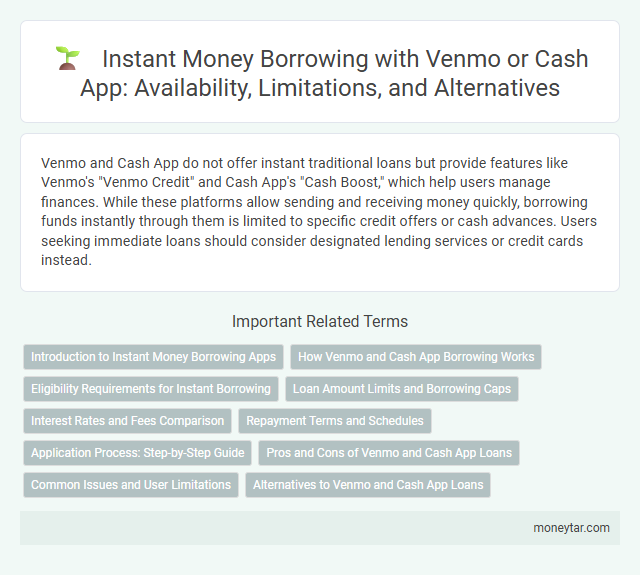 Instant Money Borrowing with Venmo or Cash App: Availability, Limitations, and Alternatives

Venmo and Cash App do not offer instant traditional loans but provide features like Venmo's "Venmo Credit" and Cash App's "Cash Boost," which help users manage finances. While these platforms allow sending and receiving money quickly, borrowing funds instantly through them is limited to specific credit offers or cash advances. Users seeking immediate loans should consider designated lending services or credit cards instead.

Important Related Terms

Introduction to Instant Money Borrowing Apps
How Venmo and Cash App Borrowing Works
Eligibility Requirements for Instant Borrowing
Loan Amount Limits and Borrowing Caps
Interest Rates and Fees Comparison
Repayment Terms and Schedules
Application Process: Step-by-Step Guide
Pros and Cons of Venmo and Cash App Loans
Common Issues and User Limitations
Alternatives to Venmo and Cash App Loans

moneytar.com