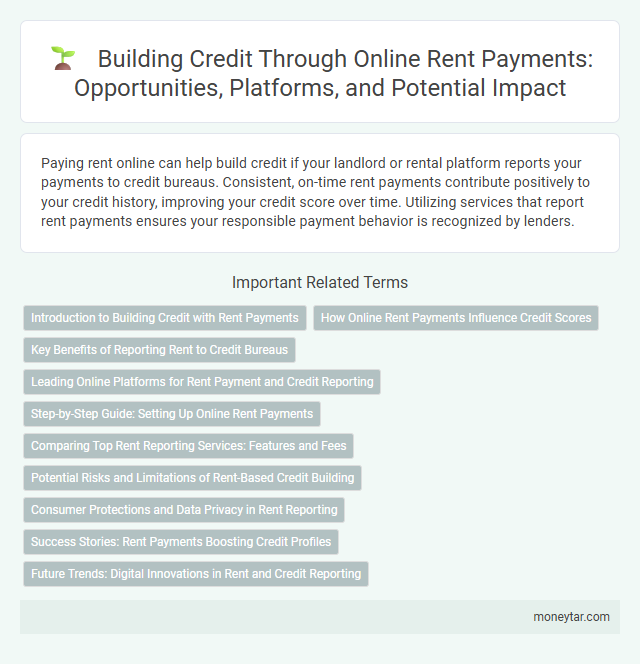 Building Credit Through Online Rent Payments: Opportunities, Platforms, and Potential Impact

Paying rent online can help build credit if your landlord or rental platform reports your payments to credit bureaus. Consistent, on-time rent payments contribute positively to your credit history, improving your credit score over time. Utilizing services that report rent payments ensures your responsible payment behavior is recognized by lenders.

Important Related Terms

Introduction to Building Credit with Rent Payments

How Online Rent Payments Influence Credit Scores

Key Benefits of Reporting Rent to Credit Bureaus

Leading Online Platforms for Rent Payment and Credit Reporting

Step-by-Step Guide: Setting Up Online Rent Payments

Comparing Top Rent Reporting Services: Features and Fees

Potential Risks and Limitations of Rent-Based Credit Building

Consumer Protections and Data Privacy in Rent Reporting

Success Stories: Rent Payments Boosting Credit Profiles

Future Trends: Digital Innovations in Rent and Credit Reporting

moneytar.com