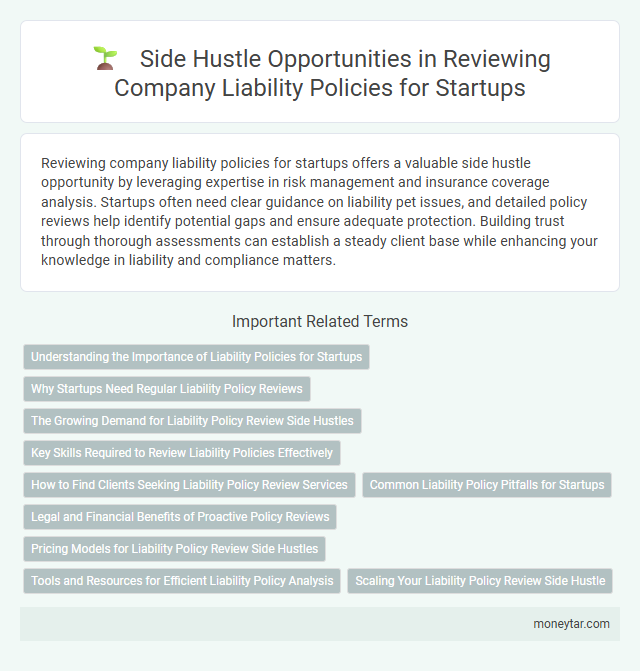 Side Hustle Opportunities in Reviewing Company Liability Policies for Startups

Reviewing company liability policies for startups offers a valuable side hustle opportunity by leveraging expertise in risk management and insurance coverage analysis. Startups often need clear guidance on liability pet issues, and detailed policy reviews help identify potential gaps and ensure adequate protection. Building trust through thorough assessments can establish a steady client base while enhancing your knowledge in liability and compliance matters.

Important Related Terms

Understanding the Importance of Liability Policies for Startups

Why Startups Need Regular Liability Policy Reviews

The Growing Demand for Liability Policy Review Side Hustles

Key Skills Required to Review Liability Policies Effectively

How to Find Clients Seeking Liability Policy Review Services

Common Liability Policy Pitfalls for Startups

Legal and Financial Benefits of Proactive Policy Reviews

Pricing Models for Liability Policy Review Side Hustles

Tools and Resources for Efficient Liability Policy Analysis

Scaling Your Liability Policy Review Side Hustle

moneytar.com