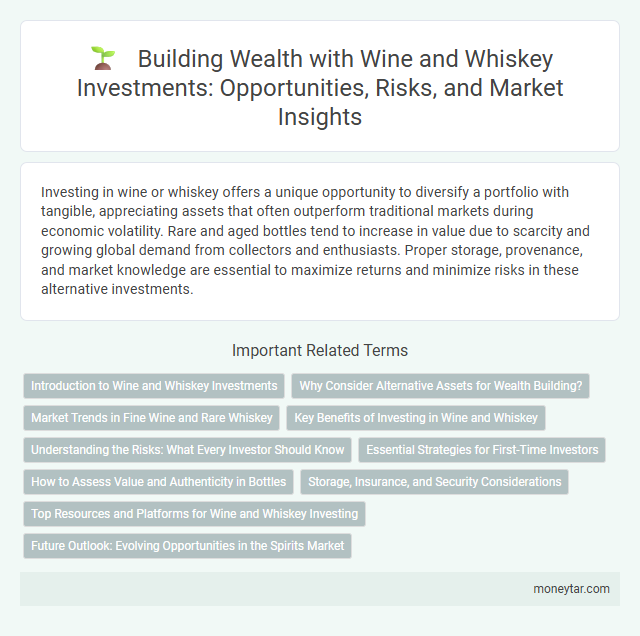 Building Wealth with Wine and Whiskey Investments: Opportunities, Risks, and Market Insights

Investing in wine or whiskey offers a unique opportunity to diversify a portfolio with tangible, appreciating assets that often outperform traditional markets during economic volatility. Rare and aged bottles tend to increase in value due to scarcity and growing global demand from collectors and enthusiasts. Proper storage, provenance, and market knowledge are essential to maximize returns and minimize risks in these alternative investments.

Important Related Terms

Introduction to Wine and Whiskey Investments

Why Consider Alternative Assets for Wealth Building?

Market Trends in Fine Wine and Rare Whiskey

Key Benefits of Investing in Wine and Whiskey

Understanding the Risks: What Every Investor Should Know

Essential Strategies for First-Time Investors

How to Assess Value and Authenticity in Bottles

Storage, Insurance, and Security Considerations

Top Resources and Platforms for Wine and Whiskey Investing

Future Outlook: Evolving Opportunities in the Spirits Market

moneytar.com