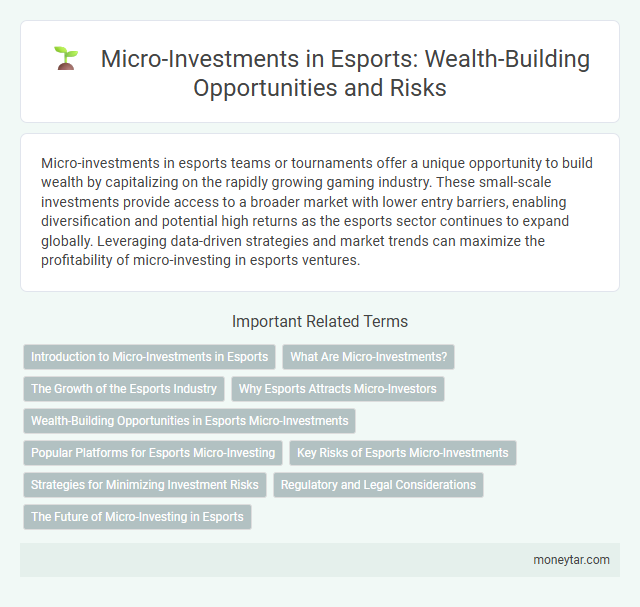 Micro-Investments in Esports: Wealth-Building Opportunities and Risks

Micro-investments in esports teams or tournaments offer a unique opportunity to build wealth by capitalizing on the rapidly growing gaming industry. These small-scale investments provide access to a broader market with lower entry barriers, enabling diversification and potential high returns as the esports sector continues to expand globally. Leveraging data-driven strategies and market trends can maximize the profitability of micro-investing in esports ventures.

Important Related Terms

Introduction to Micro-Investments in Esports

What Are Micro-Investments?

The Growth of the Esports Industry

Why Esports Attracts Micro-Investors

Wealth-Building Opportunities in Esports Micro-Investments

Popular Platforms for Esports Micro-Investing

Key Risks of Esports Micro-Investments

Strategies for Minimizing Investment Risks

Regulatory and Legal Considerations

The Future of Micro-Investing in Esports

moneytar.com