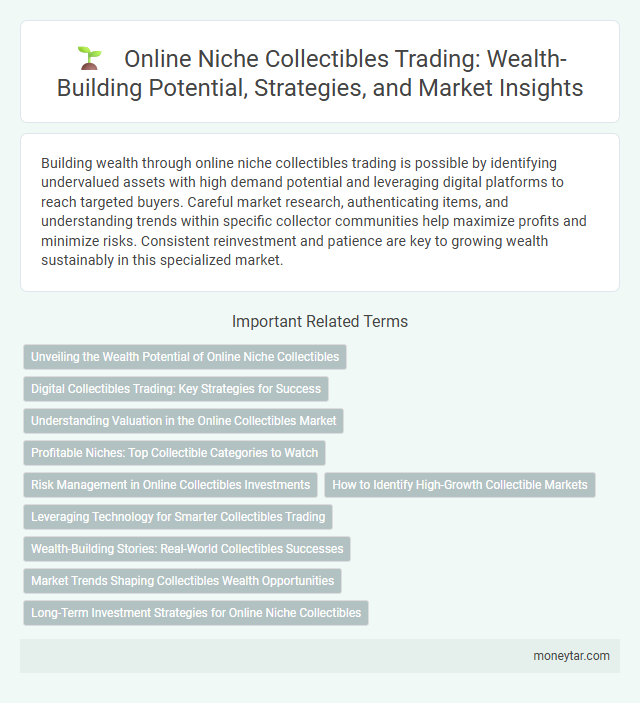 Online Niche Collectibles Trading: Wealth-Building Potential, Strategies, and Market Insights

Building wealth through online niche collectibles trading is possible by identifying undervalued assets with high demand potential and leveraging digital platforms to reach targeted buyers. Careful market research, authenticating items, and understanding trends within specific collector communities help maximize profits and minimize risks. Consistent reinvestment and patience are key to growing wealth sustainably in this specialized market.

Important Related Terms

Unveiling the Wealth Potential of Online Niche Collectibles

Digital Collectibles Trading: Key Strategies for Success

Understanding Valuation in the Online Collectibles Market

Profitable Niches: Top Collectible Categories to Watch

Risk Management in Online Collectibles Investments

How to Identify High-Growth Collectible Markets

Leveraging Technology for Smarter Collectibles Trading

Wealth-Building Stories: Real-World Collectibles Successes

Market Trends Shaping Collectibles Wealth Opportunities

Long-Term Investment Strategies for Online Niche Collectibles

moneytar.com