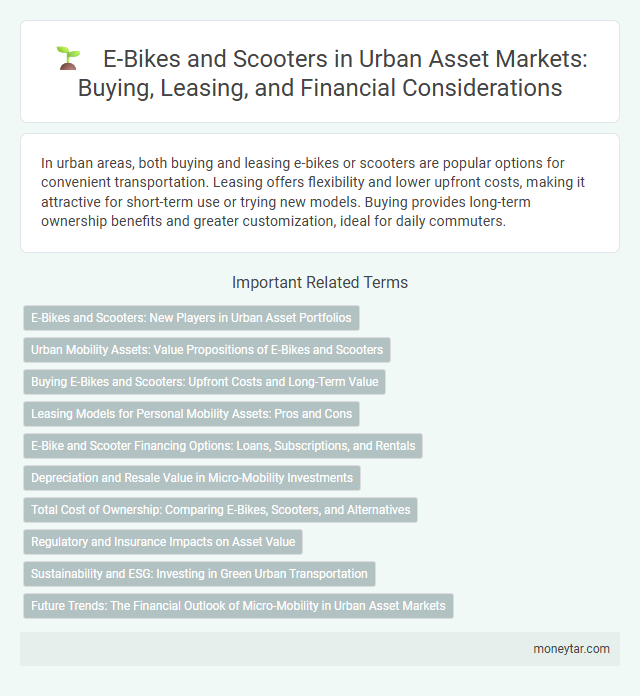 E-Bikes and Scooters in Urban Asset Markets: Buying, Leasing, and Financial Considerations

In urban areas, both buying and leasing e-bikes or scooters are popular options for convenient transportation. Leasing offers flexibility and lower upfront costs, making it attractive for short-term use or trying new models. Buying provides long-term ownership benefits and greater customization, ideal for daily commuters.

Important Related Terms

E-Bikes and Scooters: New Players in Urban Asset Portfolios

Urban Mobility Assets: Value Propositions of E-Bikes and Scooters

Buying E-Bikes and Scooters: Upfront Costs and Long-Term Value

Leasing Models for Personal Mobility Assets: Pros and Cons

E-Bike and Scooter Financing Options: Loans, Subscriptions, and Rentals

Depreciation and Resale Value in Micro-Mobility Investments

Total Cost of Ownership: Comparing E-Bikes, Scooters, and Alternatives

Regulatory and Insurance Impacts on Asset Value

Sustainability and ESG: Investing in Green Urban Transportation

Future Trends: The Financial Outlook of Micro-Mobility in Urban Asset Markets

moneytar.com