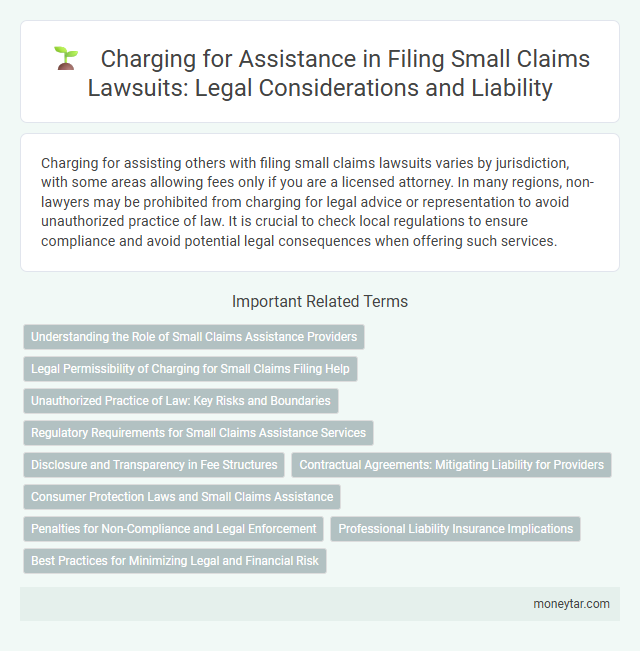 Charging for Assistance in Filing Small Claims Lawsuits: Legal Considerations and Liability

Charging for assisting others with filing small claims lawsuits varies by jurisdiction, with some areas allowing fees only if you are a licensed attorney. In many regions, non-lawyers may be prohibited from charging for legal advice or representation to avoid unauthorized practice of law. It is crucial to check local regulations to ensure compliance and avoid potential legal consequences when offering such services.

Important Related Terms

Understanding the Role of Small Claims Assistance Providers

Legal Permissibility of Charging for Small Claims Filing Help

Unauthorized Practice of Law: Key Risks and Boundaries

Regulatory Requirements for Small Claims Assistance Services

Disclosure and Transparency in Fee Structures

Contractual Agreements: Mitigating Liability for Providers

Consumer Protection Laws and Small Claims Assistance

Penalties for Non-Compliance and Legal Enforcement

Professional Liability Insurance Implications

Best Practices for Minimizing Legal and Financial Risk

moneytar.com