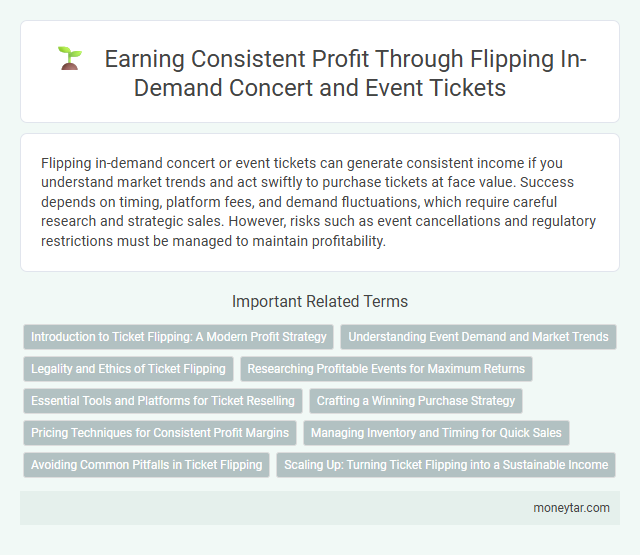 Earning Consistent Profit Through Flipping In-Demand Concert and Event Tickets

Flipping in-demand concert or event tickets can generate consistent income if you understand market trends and act swiftly to purchase tickets at face value. Success depends on timing, platform fees, and demand fluctuations, which require careful research and strategic sales. However, risks such as event cancellations and regulatory restrictions must be managed to maintain profitability.

Important Related Terms

Introduction to Ticket Flipping: A Modern Profit Strategy

Understanding Event Demand and Market Trends

Legality and Ethics of Ticket Flipping

Researching Profitable Events for Maximum Returns

Essential Tools and Platforms for Ticket Reselling

Crafting a Winning Purchase Strategy

Pricing Techniques for Consistent Profit Margins

Managing Inventory and Timing for Quick Sales

Avoiding Common Pitfalls in Ticket Flipping

Scaling Up: Turning Ticket Flipping into a Sustainable Income

moneytar.com