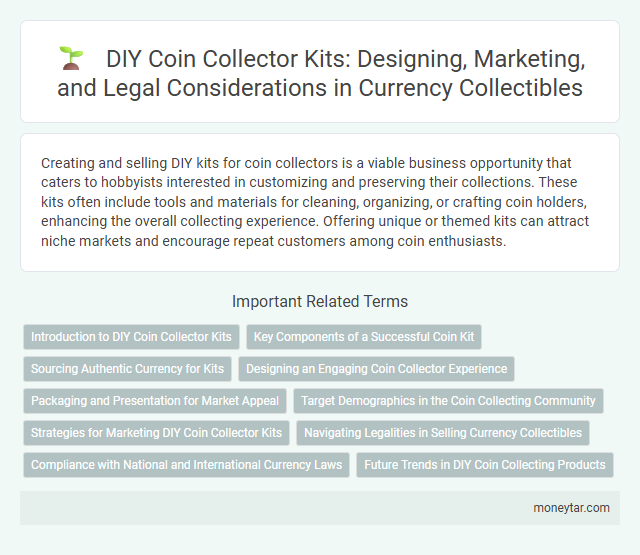 DIY Coin Collector Kits: Designing, Marketing, and Legal Considerations in Currency Collectibles

Creating and selling DIY kits for coin collectors is a viable business opportunity that caters to hobbyists interested in customizing and preserving their collections. These kits often include tools and materials for cleaning, organizing, or crafting coin holders, enhancing the overall collecting experience. Offering unique or themed kits can attract niche markets and encourage repeat customers among coin enthusiasts.

Important Related Terms

Introduction to DIY Coin Collector Kits

Key Components of a Successful Coin Kit

Sourcing Authentic Currency for Kits

Designing an Engaging Coin Collector Experience

Packaging and Presentation for Market Appeal

Target Demographics in the Coin Collecting Community

Strategies for Marketing DIY Coin Collector Kits

Navigating Legalities in Selling Currency Collectibles

Compliance with National and International Currency Laws

Future Trends in DIY Coin Collecting Products

moneytar.com