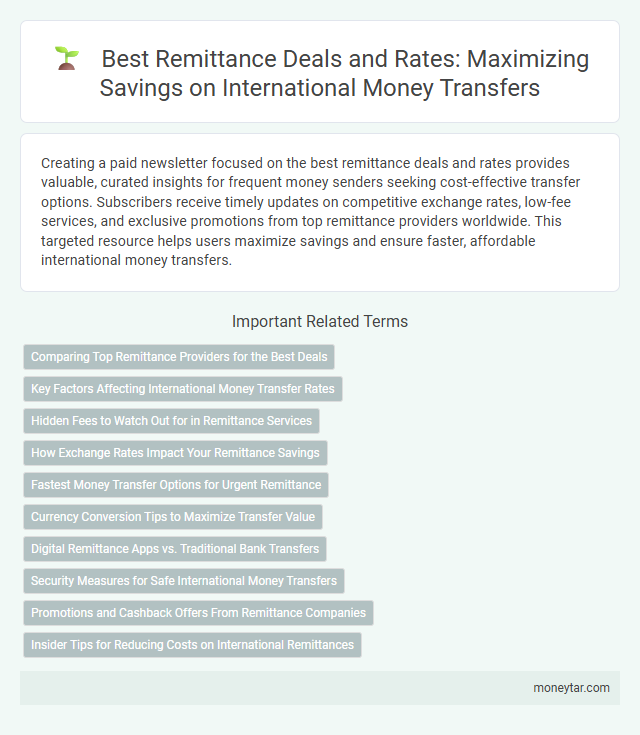 Best Remittance Deals and Rates: Maximizing Savings on International Money Transfers

Creating a paid newsletter focused on the best remittance deals and rates provides valuable, curated insights for frequent money senders seeking cost-effective transfer options. Subscribers receive timely updates on competitive exchange rates, low-fee services, and exclusive promotions from top remittance providers worldwide. This targeted resource helps users maximize savings and ensure faster, affordable international money transfers.

Important Related Terms

Comparing Top Remittance Providers for the Best Deals

Key Factors Affecting International Money Transfer Rates

Hidden Fees to Watch Out for in Remittance Services

How Exchange Rates Impact Your Remittance Savings

Fastest Money Transfer Options for Urgent Remittance

Currency Conversion Tips to Maximize Transfer Value

Digital Remittance Apps vs. Traditional Bank Transfers

Security Measures for Safe International Money Transfers

Promotions and Cashback Offers From Remittance Companies

Insider Tips for Reducing Costs on International Remittances

moneytar.com