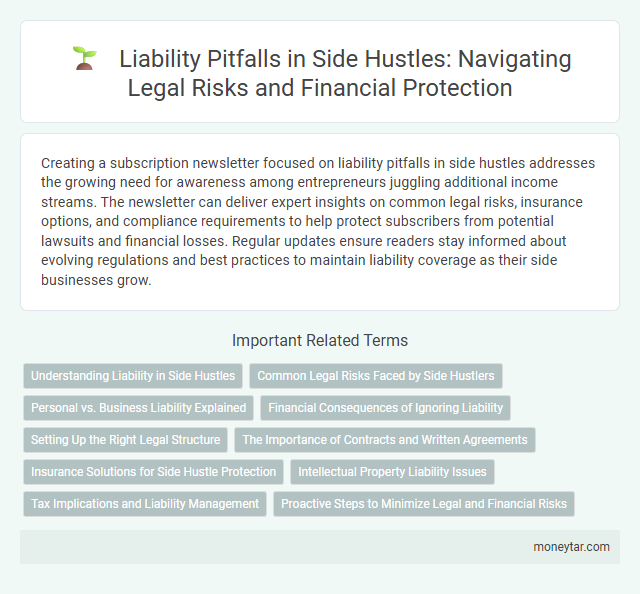 Liability Pitfalls in Side Hustles: Navigating Legal Risks and Financial Protection

Creating a subscription newsletter focused on liability pitfalls in side hustles addresses the growing need for awareness among entrepreneurs juggling additional income streams. The newsletter can deliver expert insights on common legal risks, insurance options, and compliance requirements to help protect subscribers from potential lawsuits and financial losses. Regular updates ensure readers stay informed about evolving regulations and best practices to maintain liability coverage as their side businesses grow.

Important Related Terms

Understanding Liability in Side Hustles
Common Legal Risks Faced by Side Hustlers
Personal vs. Business Liability Explained
Financial Consequences of Ignoring Liability
Setting Up the Right Legal Structure
The Importance of Contracts and Written Agreements
Insurance Solutions for Side Hustle Protection
Intellectual Property Liability Issues
Tax Implications and Liability Management
Proactive Steps to Minimize Legal and Financial Risks

moneytar.com