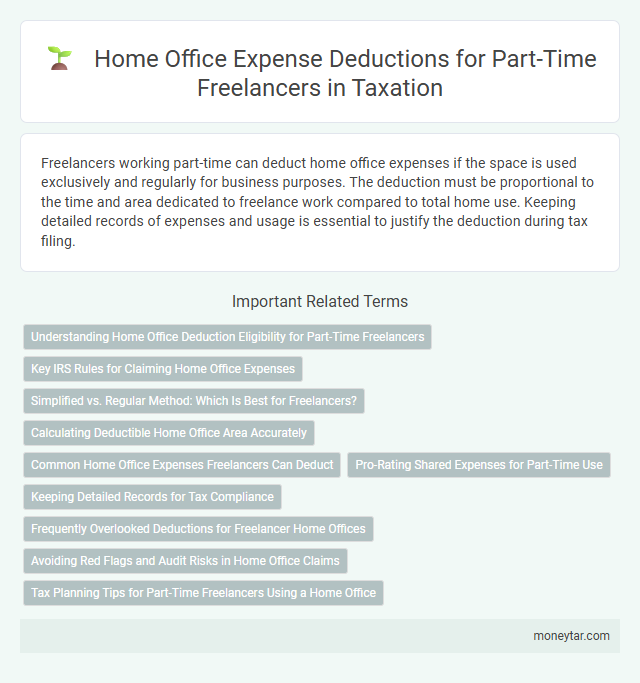 Home Office Expense Deductions for Part-Time Freelancers in Taxation

Freelancers working part-time can deduct home office expenses if the space is used exclusively and regularly for business purposes. The deduction must be proportional to the time and area dedicated to freelance work compared to total home use. Keeping detailed records of expenses and usage is essential to justify the deduction during tax filing.

Important Related Terms

Understanding Home Office Deduction Eligibility for Part-Time Freelancers

Key IRS Rules for Claiming Home Office Expenses

Simplified vs. Regular Method: Which Is Best for Freelancers?

Calculating Deductible Home Office Area Accurately

Common Home Office Expenses Freelancers Can Deduct

Pro-Rating Shared Expenses for Part-Time Use

Keeping Detailed Records for Tax Compliance

Frequently Overlooked Deductions for Freelancer Home Offices

Avoiding Red Flags and Audit Risks in Home Office Claims

Tax Planning Tips for Part-Time Freelancers Using a Home Office

moneytar.com