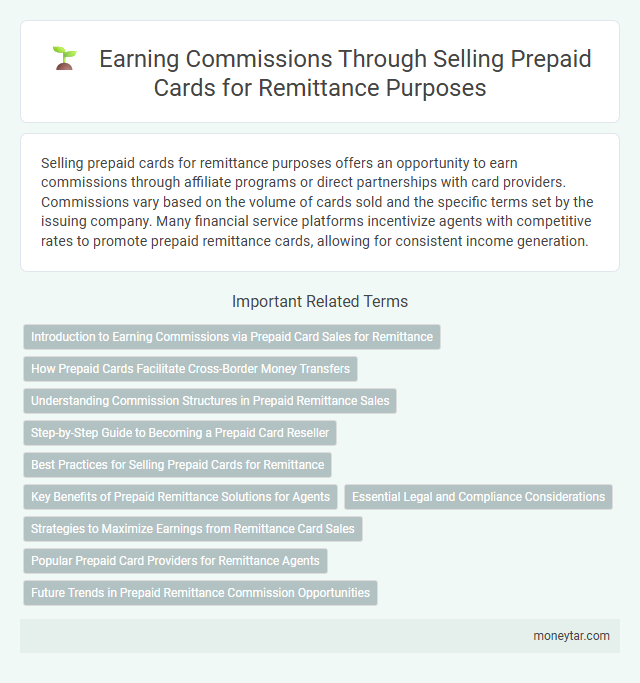 Earning Commissions Through Selling Prepaid Cards for Remittance Purposes

Selling prepaid cards for remittance purposes offers an opportunity to earn commissions through affiliate programs or direct partnerships with card providers. Commissions vary based on the volume of cards sold and the specific terms set by the issuing company. Many financial service platforms incentivize agents with competitive rates to promote prepaid remittance cards, allowing for consistent income generation.

Important Related Terms

Introduction to Earning Commissions via Prepaid Card Sales for Remittance

How Prepaid Cards Facilitate Cross-Border Money Transfers

Understanding Commission Structures in Prepaid Remittance Sales

Step-by-Step Guide to Becoming a Prepaid Card Reseller

Best Practices for Selling Prepaid Cards for Remittance

Key Benefits of Prepaid Remittance Solutions for Agents

Essential Legal and Compliance Considerations

Strategies to Maximize Earnings from Remittance Card Sales

Popular Prepaid Card Providers for Remittance Agents

Future Trends in Prepaid Remittance Commission Opportunities

moneytar.com