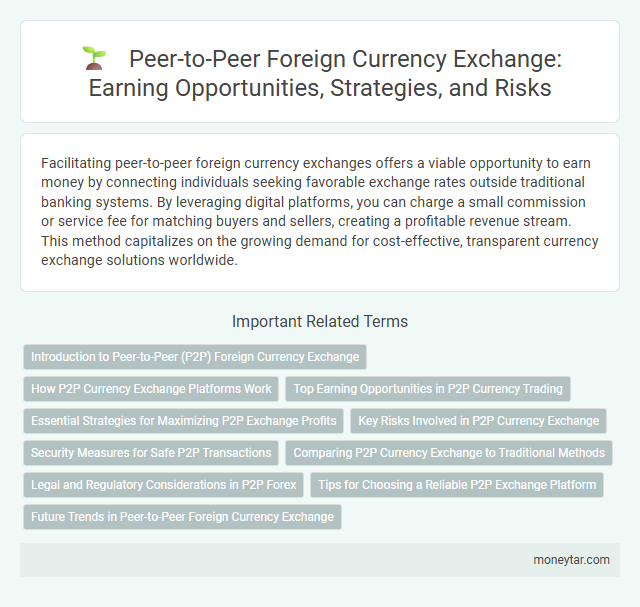 Peer-to-Peer Foreign Currency Exchange: Earning Opportunities, Strategies, and Risks

Facilitating peer-to-peer foreign currency exchanges offers a viable opportunity to earn money by connecting individuals seeking favorable exchange rates outside traditional banking systems. By leveraging digital platforms, you can charge a small commission or service fee for matching buyers and sellers, creating a profitable revenue stream. This method capitalizes on the growing demand for cost-effective, transparent currency exchange solutions worldwide.

Important Related Terms

Introduction to Peer-to-Peer (P2P) Foreign Currency Exchange

How P2P Currency Exchange Platforms Work

Top Earning Opportunities in P2P Currency Trading

Essential Strategies for Maximizing P2P Exchange Profits

Key Risks Involved in P2P Currency Exchange

Security Measures for Safe P2P Transactions

Comparing P2P Currency Exchange to Traditional Methods

Legal and Regulatory Considerations in P2P Forex

Tips for Choosing a Reliable P2P Exchange Platform

Future Trends in Peer-to-Peer Foreign Currency Exchange

moneytar.com