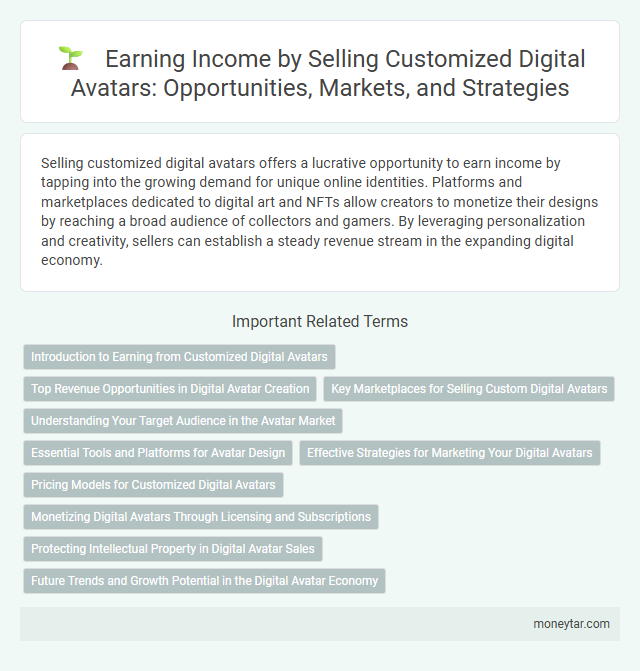 Earning Income by Selling Customized Digital Avatars: Opportunities, Markets, and Strategies

Selling customized digital avatars offers a lucrative opportunity to earn income by tapping into the growing demand for unique online identities. Platforms and marketplaces dedicated to digital art and NFTs allow creators to monetize their designs by reaching a broad audience of collectors and gamers. By leveraging personalization and creativity, sellers can establish a steady revenue stream in the expanding digital economy.

Important Related Terms

Introduction to Earning from Customized Digital Avatars

Top Revenue Opportunities in Digital Avatar Creation

Key Marketplaces for Selling Custom Digital Avatars

Understanding Your Target Audience in the Avatar Market

Essential Tools and Platforms for Avatar Design

Effective Strategies for Marketing Your Digital Avatars

Pricing Models for Customized Digital Avatars

Monetizing Digital Avatars Through Licensing and Subscriptions

Protecting Intellectual Property in Digital Avatar Sales

Future Trends and Growth Potential in the Digital Avatar Economy

moneytar.com