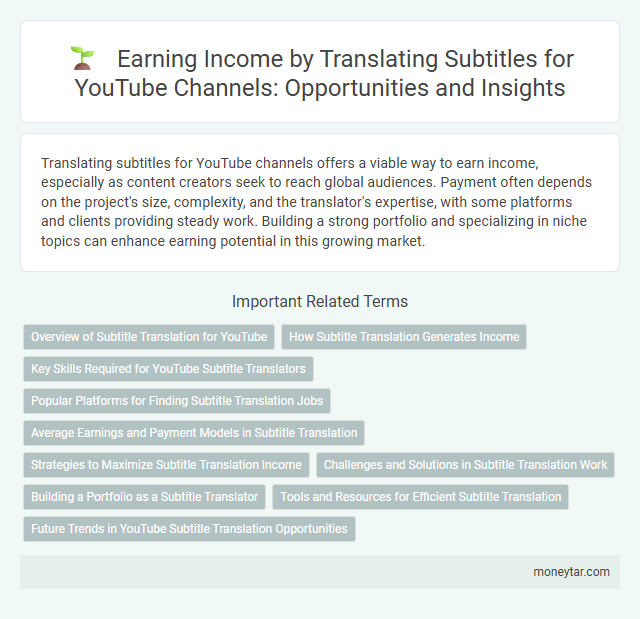 Earning Income by Translating Subtitles for YouTube Channels: Opportunities and Insights

Translating subtitles for YouTube channels offers a viable way to earn income, especially as content creators seek to reach global audiences. Payment often depends on the project's size, complexity, and the translator's expertise, with some platforms and clients providing steady work. Building a strong portfolio and specializing in niche topics can enhance earning potential in this growing market.

Important Related Terms

Overview of Subtitle Translation for YouTube
How Subtitle Translation Generates Income
Key Skills Required for YouTube Subtitle Translators
Popular Platforms for Finding Subtitle Translation Jobs
Average Earnings and Payment Models in Subtitle Translation
Strategies to Maximize Subtitle Translation Income
Challenges and Solutions in Subtitle Translation Work
Building a Portfolio as a Subtitle Translator
Tools and Resources for Efficient Subtitle Translation
Future Trends in YouTube Subtitle Translation Opportunities

moneytar.com