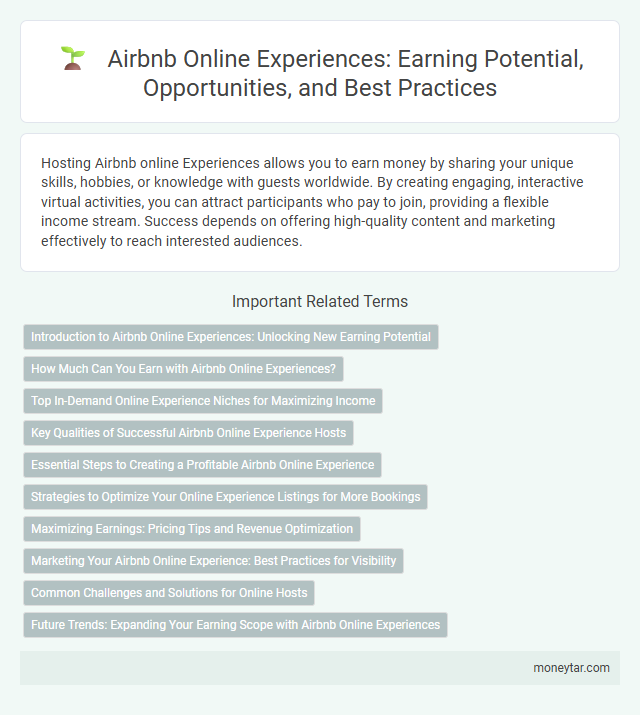 Airbnb Online Experiences: Earning Potential, Opportunities, and Best Practices

Hosting Airbnb online Experiences allows you to earn money by sharing your unique skills, hobbies, or knowledge with guests worldwide. By creating engaging, interactive virtual activities, you can attract participants who pay to join, providing a flexible income stream. Success depends on offering high-quality content and marketing effectively to reach interested audiences.

Important Related Terms

Introduction to Airbnb Online Experiences: Unlocking New Earning Potential

How Much Can You Earn with Airbnb Online Experiences?

Top In-Demand Online Experience Niches for Maximizing Income

Key Qualities of Successful Airbnb Online Experience Hosts

Essential Steps to Creating a Profitable Airbnb Online Experience

Strategies to Optimize Your Online Experience Listings for More Bookings

Maximizing Earnings: Pricing Tips and Revenue Optimization

Marketing Your Airbnb Online Experience: Best Practices for Visibility

Common Challenges and Solutions for Online Hosts

Future Trends: Expanding Your Earning Scope with Airbnb Online Experiences

moneytar.com