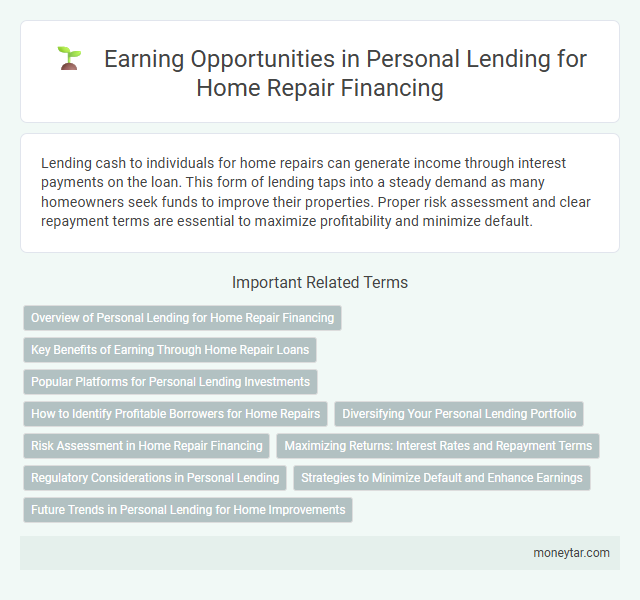 Earning Opportunities in Personal Lending for Home Repair Financing

Lending cash to individuals for home repairs can generate income through interest payments on the loan. This form of lending taps into a steady demand as many homeowners seek funds to improve their properties. Proper risk assessment and clear repayment terms are essential to maximize profitability and minimize default.

Important Related Terms

Overview of Personal Lending for Home Repair Financing

Key Benefits of Earning Through Home Repair Loans

Popular Platforms for Personal Lending Investments

How to Identify Profitable Borrowers for Home Repairs

Diversifying Your Personal Lending Portfolio

Risk Assessment in Home Repair Financing

Maximizing Returns: Interest Rates and Repayment Terms

Regulatory Considerations in Personal Lending

Strategies to Minimize Default and Enhance Earnings

Future Trends in Personal Lending for Home Improvements

moneytar.com