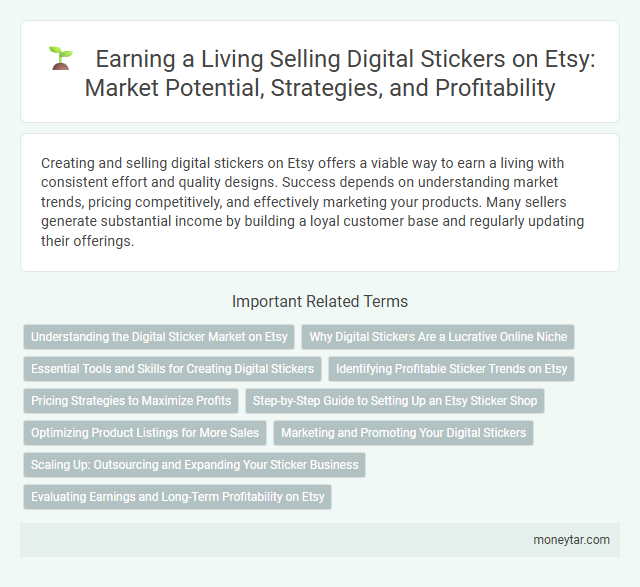 Earning a Living Selling Digital Stickers on Etsy: Market Potential, Strategies, and Profitability

Creating and selling digital stickers on Etsy offers a viable way to earn a living with consistent effort and quality designs. Success depends on understanding market trends, pricing competitively, and effectively marketing your products. Many sellers generate substantial income by building a loyal customer base and regularly updating their offerings.

Important Related Terms

Understanding the Digital Sticker Market on Etsy

Why Digital Stickers Are a Lucrative Online Niche

Essential Tools and Skills for Creating Digital Stickers

Identifying Profitable Sticker Trends on Etsy

Pricing Strategies to Maximize Profits

Step-by-Step Guide to Setting Up an Etsy Sticker Shop

Optimizing Product Listings for More Sales

Marketing and Promoting Your Digital Stickers

Scaling Up: Outsourcing and Expanding Your Sticker Business

Evaluating Earnings and Long-Term Profitability on Etsy

moneytar.com