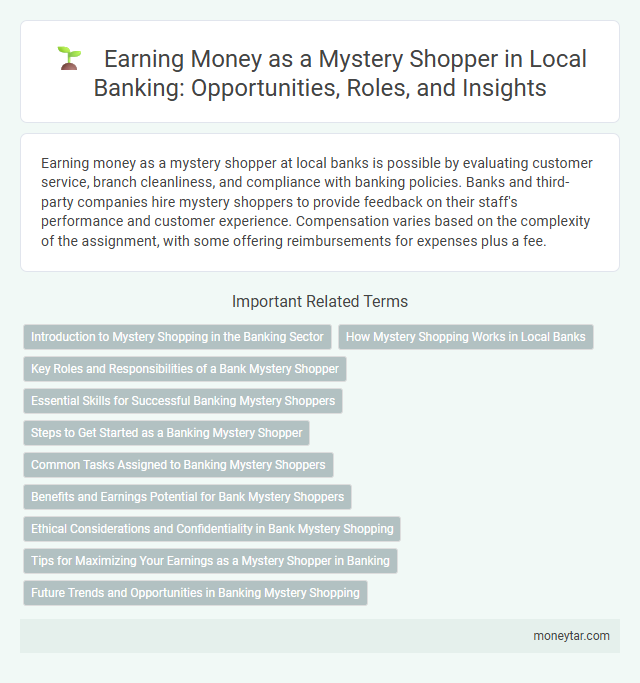 Earning Money as a Mystery Shopper in Local Banking: Opportunities, Roles, and Insights

Earning money as a mystery shopper at local banks is possible by evaluating customer service, branch cleanliness, and compliance with banking policies. Banks and third-party companies hire mystery shoppers to provide feedback on their staff's performance and customer experience. Compensation varies based on the complexity of the assignment, with some offering reimbursements for expenses plus a fee.

Important Related Terms

Introduction to Mystery Shopping in the Banking Sector

How Mystery Shopping Works in Local Banks

Key Roles and Responsibilities of a Bank Mystery Shopper

Essential Skills for Successful Banking Mystery Shoppers

Steps to Get Started as a Banking Mystery Shopper

Common Tasks Assigned to Banking Mystery Shoppers

Benefits and Earnings Potential for Bank Mystery Shoppers

Ethical Considerations and Confidentiality in Bank Mystery Shopping

Tips for Maximizing Your Earnings as a Mystery Shopper in Banking

Future Trends and Opportunities in Banking Mystery Shopping

moneytar.com