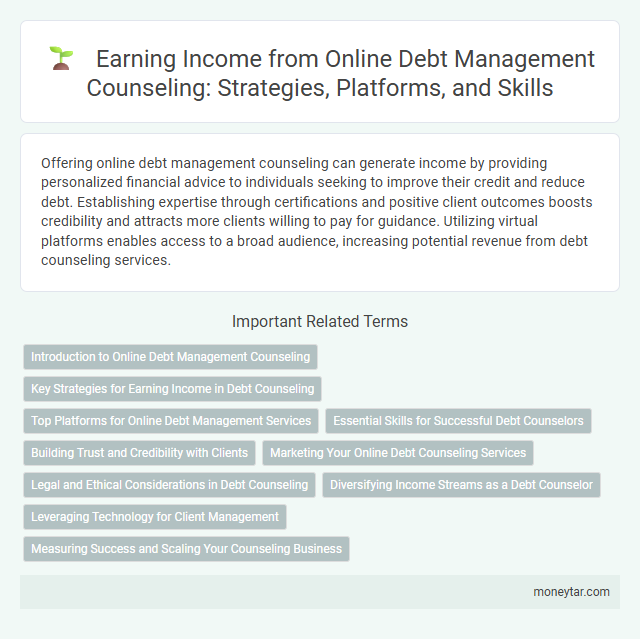 Earning Income from Online Debt Management Counseling: Strategies, Platforms, and Skills

Offering online debt management counseling can generate income by providing personalized financial advice to individuals seeking to improve their credit and reduce debt. Establishing expertise through certifications and positive client outcomes boosts credibility and attracts more clients willing to pay for guidance. Utilizing virtual platforms enables access to a broad audience, increasing potential revenue from debt counseling services.

Important Related Terms

Introduction to Online Debt Management Counseling

Key Strategies for Earning Income in Debt Counseling

Top Platforms for Online Debt Management Services

Essential Skills for Successful Debt Counselors

Building Trust and Credibility with Clients

Marketing Your Online Debt Counseling Services

Legal and Ethical Considerations in Debt Counseling

Diversifying Income Streams as a Debt Counselor

Leveraging Technology for Client Management

Measuring Success and Scaling Your Counseling Business

moneytar.com