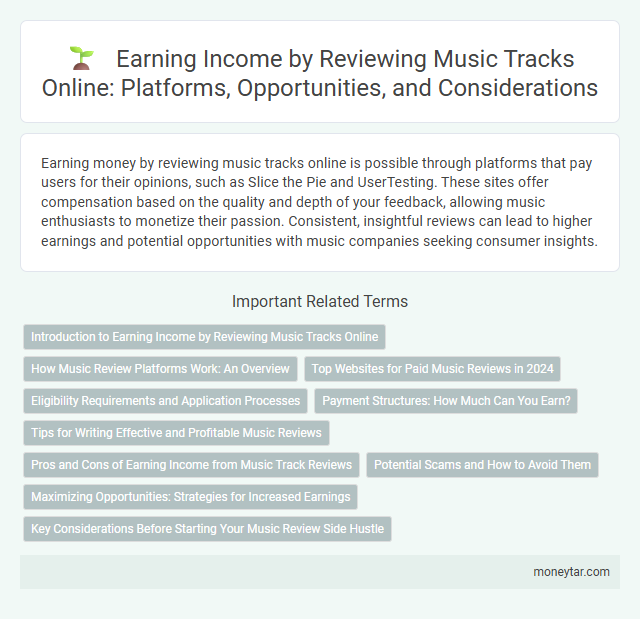 Earning Income by Reviewing Music Tracks Online: Platforms, Opportunities, and Considerations

Earning money by reviewing music tracks online is possible through platforms that pay users for their opinions, such as Slice the Pie and UserTesting. These sites offer compensation based on the quality and depth of your feedback, allowing music enthusiasts to monetize their passion. Consistent, insightful reviews can lead to higher earnings and potential opportunities with music companies seeking consumer insights.

Important Related Terms

Introduction to Earning Income by Reviewing Music Tracks Online

How Music Review Platforms Work: An Overview

Top Websites for Paid Music Reviews in 2024

Eligibility Requirements and Application Processes

Payment Structures: How Much Can You Earn?

Tips for Writing Effective and Profitable Music Reviews

Pros and Cons of Earning Income from Music Track Reviews

Potential Scams and How to Avoid Them

Maximizing Opportunities: Strategies for Increased Earnings

Key Considerations Before Starting Your Music Review Side Hustle

moneytar.com