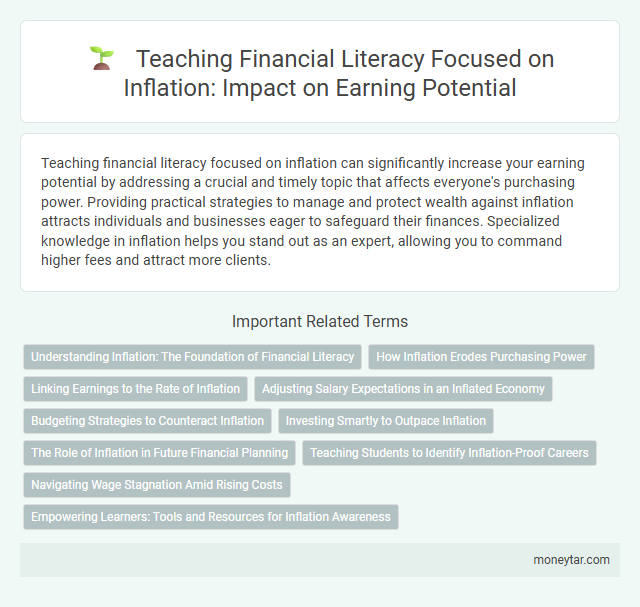 Teaching Financial Literacy Focused on Inflation: Impact on Earning Potential

Teaching financial literacy focused on inflation can significantly increase your earning potential by addressing a crucial and timely topic that affects everyone's purchasing power. Providing practical strategies to manage and protect wealth against inflation attracts individuals and businesses eager to safeguard their finances. Specialized knowledge in inflation helps you stand out as an expert, allowing you to command higher fees and attract more clients.

Important Related Terms

Understanding Inflation: The Foundation of Financial Literacy

How Inflation Erodes Purchasing Power

Linking Earnings to the Rate of Inflation

Adjusting Salary Expectations in an Inflated Economy

Budgeting Strategies to Counteract Inflation

Investing Smartly to Outpace Inflation

The Role of Inflation in Future Financial Planning

Teaching Students to Identify Inflation-Proof Careers

Navigating Wage Stagnation Amid Rising Costs

Empowering Learners: Tools and Resources for Inflation Awareness

moneytar.com