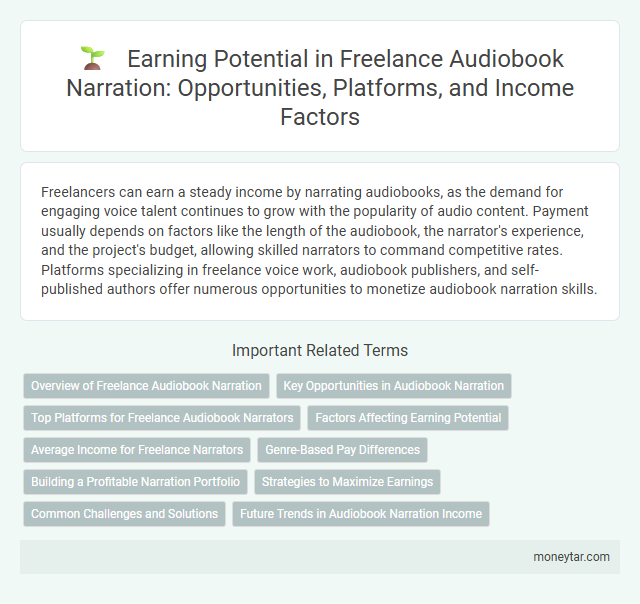 Earning Potential in Freelance Audiobook Narration: Opportunities, Platforms, and Income Factors

Freelancers can earn a steady income by narrating audiobooks, as the demand for engaging voice talent continues to grow with the popularity of audio content. Payment usually depends on factors like the length of the audiobook, the narrator's experience, and the project's budget, allowing skilled narrators to command competitive rates. Platforms specializing in freelance voice work, audiobook publishers, and self-published authors offer numerous opportunities to monetize audiobook narration skills.

Important Related Terms

Overview of Freelance Audiobook Narration
Key Opportunities in Audiobook Narration
Top Platforms for Freelance Audiobook Narrators
Factors Affecting Earning Potential
Average Income for Freelance Narrators
Genre-Based Pay Differences
Building a Profitable Narration Portfolio
Strategies to Maximize Earnings
Common Challenges and Solutions
Future Trends in Audiobook Narration Income

moneytar.com