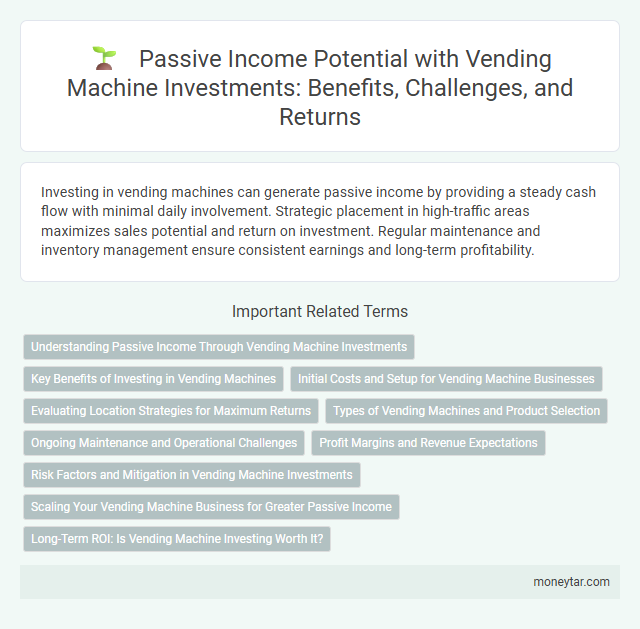 Passive Income Potential with Vending Machine Investments: Benefits, Challenges, and Returns

Investing in vending machines can generate passive income by providing a steady cash flow with minimal daily involvement. Strategic placement in high-traffic areas maximizes sales potential and return on investment. Regular maintenance and inventory management ensure consistent earnings and long-term profitability.

Important Related Terms

Understanding Passive Income Through Vending Machine Investments

Key Benefits of Investing in Vending Machines

Initial Costs and Setup for Vending Machine Businesses

Evaluating Location Strategies for Maximum Returns

Types of Vending Machines and Product Selection

Ongoing Maintenance and Operational Challenges

Profit Margins and Revenue Expectations

Risk Factors and Mitigation in Vending Machine Investments

Scaling Your Vending Machine Business for Greater Passive Income

Long-Term ROI: Is Vending Machine Investing Worth It?

moneytar.com