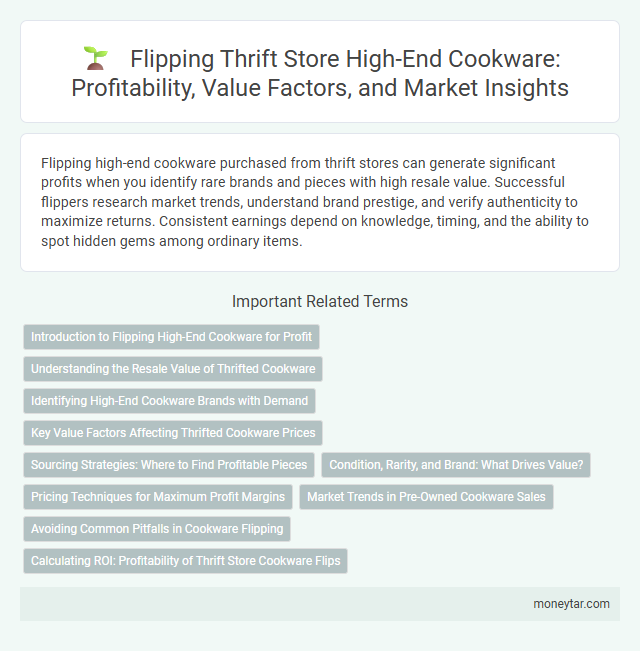 Flipping Thrift Store High-End Cookware: Profitability, Value Factors, and Market Insights

Flipping high-end cookware purchased from thrift stores can generate significant profits when you identify rare brands and pieces with high resale value. Successful flippers research market trends, understand brand prestige, and verify authenticity to maximize returns. Consistent earnings depend on knowledge, timing, and the ability to spot hidden gems among ordinary items.

Important Related Terms

Introduction to Flipping High-End Cookware for Profit

Understanding the Resale Value of Thrifted Cookware

Identifying High-End Cookware Brands with Demand

Key Value Factors Affecting Thrifted Cookware Prices

Sourcing Strategies: Where to Find Profitable Pieces

Condition, Rarity, and Brand: What Drives Value?

Pricing Techniques for Maximum Profit Margins

Market Trends in Pre-Owned Cookware Sales

Avoiding Common Pitfalls in Cookware Flipping

Calculating ROI: Profitability of Thrift Store Cookware Flips

moneytar.com