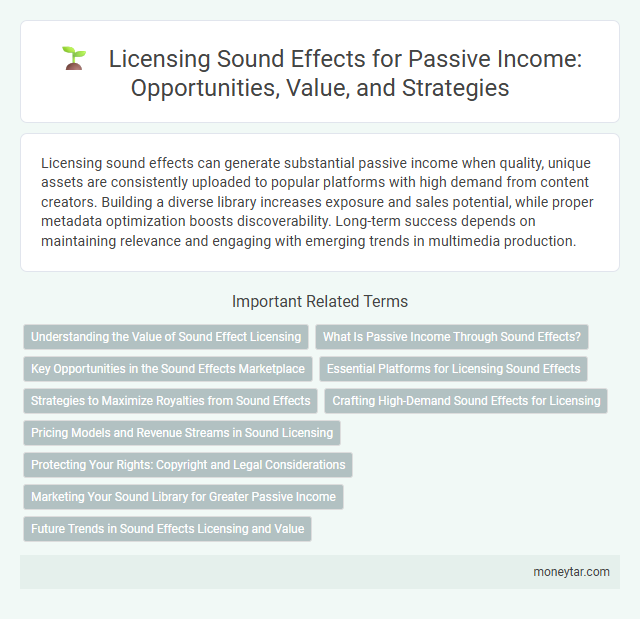 Licensing Sound Effects for Passive Income: Opportunities, Value, and Strategies

Licensing sound effects can generate substantial passive income when quality, unique assets are consistently uploaded to popular platforms with high demand from content creators. Building a diverse library increases exposure and sales potential, while proper metadata optimization boosts discoverability. Long-term success depends on maintaining relevance and engaging with emerging trends in multimedia production.

Important Related Terms

Understanding the Value of Sound Effect Licensing

What Is Passive Income Through Sound Effects?

Key Opportunities in the Sound Effects Marketplace

Essential Platforms for Licensing Sound Effects

Strategies to Maximize Royalties from Sound Effects

Crafting High-Demand Sound Effects for Licensing

Pricing Models and Revenue Streams in Sound Licensing

Protecting Your Rights: Copyright and Legal Considerations

Marketing Your Sound Library for Greater Passive Income

Future Trends in Sound Effects Licensing and Value

moneytar.com