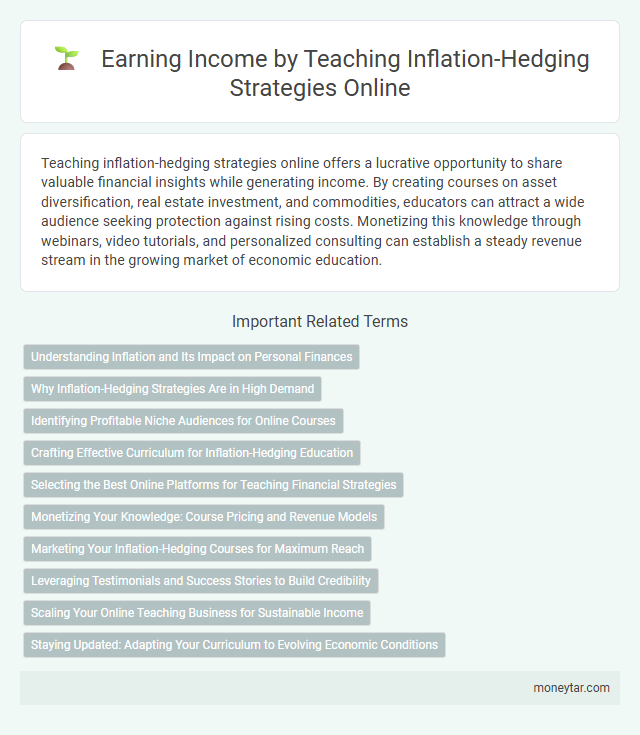 Earning Income by Teaching Inflation-Hedging Strategies Online

Teaching inflation-hedging strategies online offers a lucrative opportunity to share valuable financial insights while generating income. By creating courses on asset diversification, real estate investment, and commodities, educators can attract a wide audience seeking protection against rising costs. Monetizing this knowledge through webinars, video tutorials, and personalized consulting can establish a steady revenue stream in the growing market of economic education.

Important Related Terms

Understanding Inflation and Its Impact on Personal Finances

Why Inflation-Hedging Strategies Are in High Demand

Identifying Profitable Niche Audiences for Online Courses

Crafting Effective Curriculum for Inflation-Hedging Education

Selecting the Best Online Platforms for Teaching Financial Strategies

Monetizing Your Knowledge: Course Pricing and Revenue Models

Marketing Your Inflation-Hedging Courses for Maximum Reach

Leveraging Testimonials and Success Stories to Build Credibility

Scaling Your Online Teaching Business for Sustainable Income

Staying Updated: Adapting Your Curriculum to Evolving Economic Conditions

moneytar.com