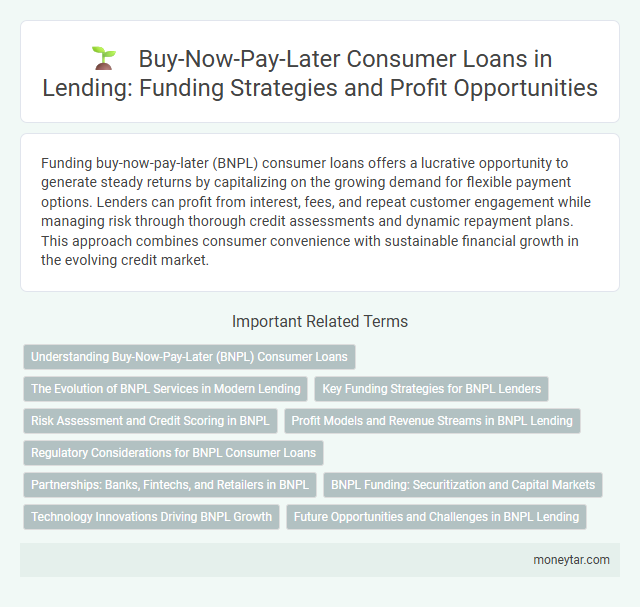 Buy-Now-Pay-Later Consumer Loans in Lending: Funding Strategies and Profit Opportunities

Funding buy-now-pay-later (BNPL) consumer loans offers a lucrative opportunity to generate steady returns by capitalizing on the growing demand for flexible payment options. Lenders can profit from interest, fees, and repeat customer engagement while managing risk through thorough credit assessments and dynamic repayment plans. This approach combines consumer convenience with sustainable financial growth in the evolving credit market.

Important Related Terms

Understanding Buy-Now-Pay-Later (BNPL) Consumer Loans

The Evolution of BNPL Services in Modern Lending

Key Funding Strategies for BNPL Lenders

Risk Assessment and Credit Scoring in BNPL

Profit Models and Revenue Streams in BNPL Lending

Regulatory Considerations for BNPL Consumer Loans

Partnerships: Banks, Fintechs, and Retailers in BNPL

BNPL Funding: Securitization and Capital Markets

Technology Innovations Driving BNPL Growth

Future Opportunities and Challenges in BNPL Lending

moneytar.com