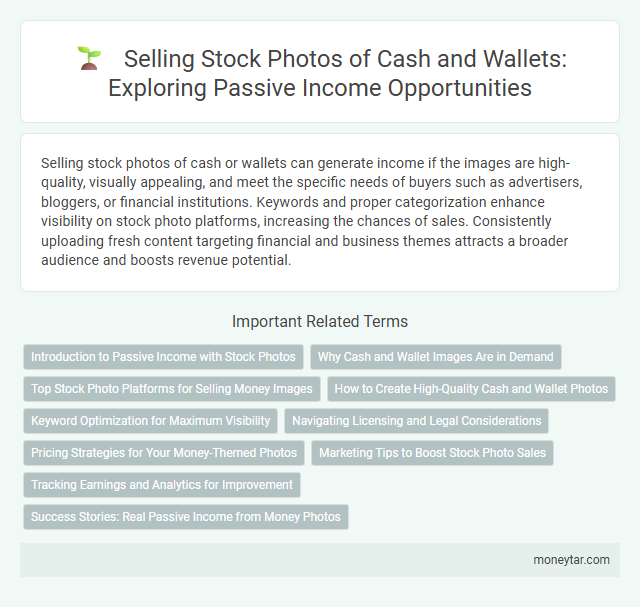 Selling Stock Photos of Cash and Wallets: Exploring Passive Income Opportunities

Selling stock photos of cash or wallets can generate income if the images are high-quality, visually appealing, and meet the specific needs of buyers such as advertisers, bloggers, or financial institutions. Keywords and proper categorization enhance visibility on stock photo platforms, increasing the chances of sales. Consistently uploading fresh content targeting financial and business themes attracts a broader audience and boosts revenue potential.

Important Related Terms

Introduction to Passive Income with Stock Photos

Why Cash and Wallet Images Are in Demand

Top Stock Photo Platforms for Selling Money Images

How to Create High-Quality Cash and Wallet Photos

Keyword Optimization for Maximum Visibility

Navigating Licensing and Legal Considerations

Pricing Strategies for Your Money-Themed Photos

Marketing Tips to Boost Stock Photo Sales

Tracking Earnings and Analytics for Improvement

Success Stories: Real Passive Income from Money Photos

moneytar.com