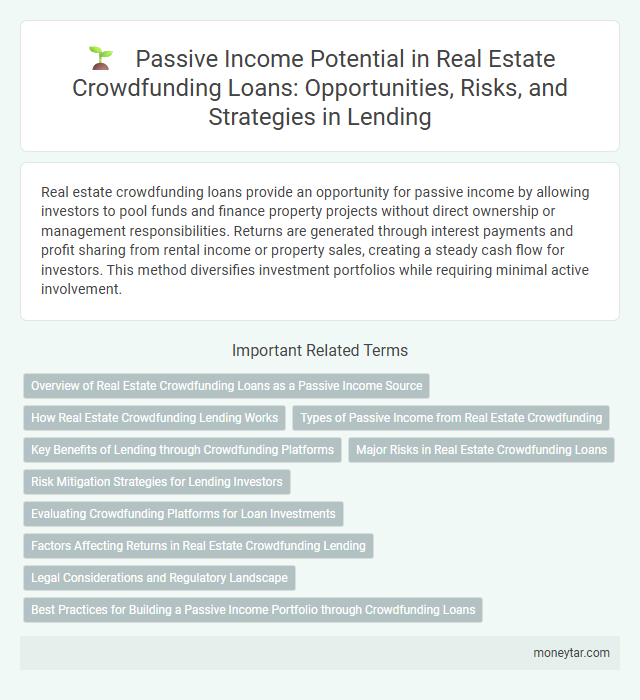 Passive Income Potential in Real Estate Crowdfunding Loans: Opportunities, Risks, and Strategies in Lending

Real estate crowdfunding loans provide an opportunity for passive income by allowing investors to pool funds and finance property projects without direct ownership or management responsibilities. Returns are generated through interest payments and profit sharing from rental income or property sales, creating a steady cash flow for investors. This method diversifies investment portfolios while requiring minimal active involvement.

Important Related Terms

Overview of Real Estate Crowdfunding Loans as a Passive Income Source

How Real Estate Crowdfunding Lending Works

Types of Passive Income from Real Estate Crowdfunding

Key Benefits of Lending through Crowdfunding Platforms

Major Risks in Real Estate Crowdfunding Loans

Risk Mitigation Strategies for Lending Investors

Evaluating Crowdfunding Platforms for Loan Investments

Factors Affecting Returns in Real Estate Crowdfunding Lending

Legal Considerations and Regulatory Landscape

Best Practices for Building a Passive Income Portfolio through Crowdfunding Loans

moneytar.com