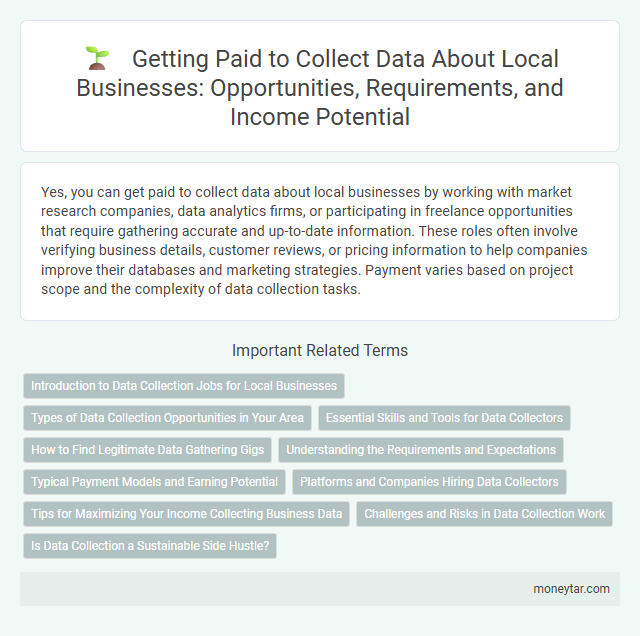 Getting Paid to Collect Data About Local Businesses: Opportunities, Requirements, and Income Potential

Yes, you can get paid to collect data about local businesses by working with market research companies, data analytics firms, or participating in freelance opportunities that require gathering accurate and up-to-date information. These roles often involve verifying business details, customer reviews, or pricing information to help companies improve their databases and marketing strategies. Payment varies based on project scope and the complexity of data collection tasks.

Important Related Terms

Introduction to Data Collection Jobs for Local Businesses

Types of Data Collection Opportunities in Your Area

Essential Skills and Tools for Data Collectors

How to Find Legitimate Data Gathering Gigs

Understanding the Requirements and Expectations

Typical Payment Models and Earning Potential

Platforms and Companies Hiring Data Collectors

Tips for Maximizing Your Income Collecting Business Data

Challenges and Risks in Data Collection Work

Is Data Collection a Sustainable Side Hustle?

moneytar.com