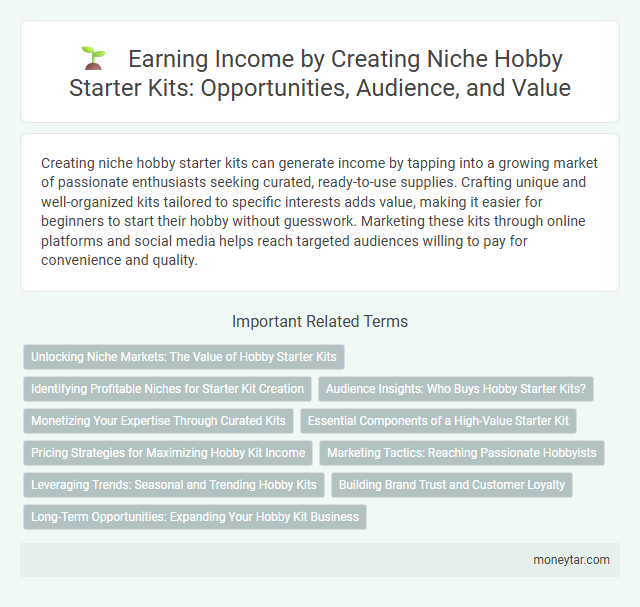 Earning Income by Creating Niche Hobby Starter Kits: Opportunities, Audience, and Value

Creating niche hobby starter kits can generate income by tapping into a growing market of passionate enthusiasts seeking curated, ready-to-use supplies. Crafting unique and well-organized kits tailored to specific interests adds value, making it easier for beginners to start their hobby without guesswork. Marketing these kits through online platforms and social media helps reach targeted audiences willing to pay for convenience and quality.

Important Related Terms

Unlocking Niche Markets: The Value of Hobby Starter Kits

Identifying Profitable Niches for Starter Kit Creation

Audience Insights: Who Buys Hobby Starter Kits?

Monetizing Your Expertise Through Curated Kits

Essential Components of a High-Value Starter Kit

Pricing Strategies for Maximizing Hobby Kit Income

Marketing Tactics: Reaching Passionate Hobbyists

Leveraging Trends: Seasonal and Trending Hobby Kits

Building Brand Trust and Customer Loyalty

Long-Term Opportunities: Expanding Your Hobby Kit Business

moneytar.com