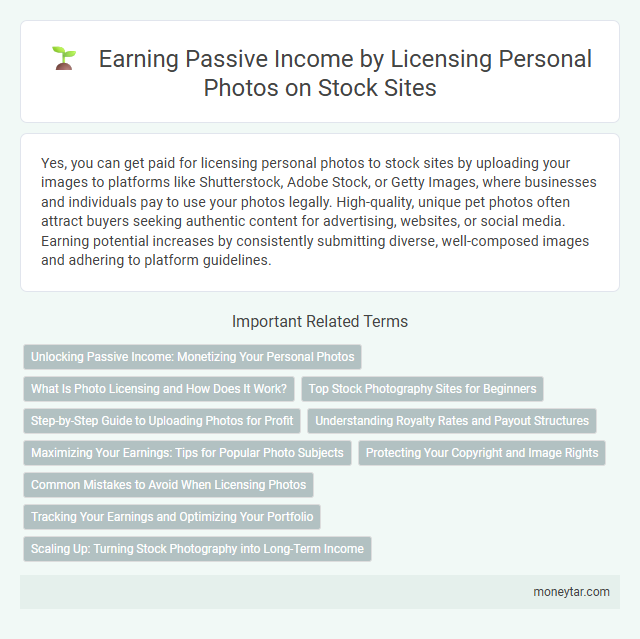 Earning Passive Income by Licensing Personal Photos on Stock Sites

Yes, you can get paid for licensing personal photos to stock sites by uploading your images to platforms like Shutterstock, Adobe Stock, or Getty Images, where businesses and individuals pay to use your photos legally. High-quality, unique pet photos often attract buyers seeking authentic content for advertising, websites, or social media. Earning potential increases by consistently submitting diverse, well-composed images and adhering to platform guidelines.

Important Related Terms

Unlocking Passive Income: Monetizing Your Personal Photos

What Is Photo Licensing and How Does It Work?

Top Stock Photography Sites for Beginners

Step-by-Step Guide to Uploading Photos for Profit

Understanding Royalty Rates and Payout Structures

Maximizing Your Earnings: Tips for Popular Photo Subjects

Protecting Your Copyright and Image Rights

Common Mistakes to Avoid When Licensing Photos

Tracking Your Earnings and Optimizing Your Portfolio

Scaling Up: Turning Stock Photography into Long-Term Income

moneytar.com