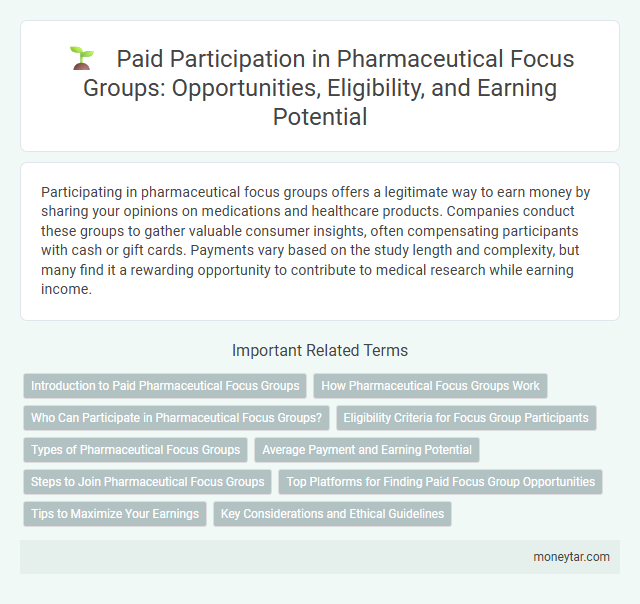 Paid Participation in Pharmaceutical Focus Groups: Opportunities, Eligibility, and Earning Potential

Participating in pharmaceutical focus groups offers a legitimate way to earn money by sharing your opinions on medications and healthcare products. Companies conduct these groups to gather valuable consumer insights, often compensating participants with cash or gift cards. Payments vary based on the study length and complexity, but many find it a rewarding opportunity to contribute to medical research while earning income.

Important Related Terms

Introduction to Paid Pharmaceutical Focus Groups

How Pharmaceutical Focus Groups Work

Who Can Participate in Pharmaceutical Focus Groups?

Eligibility Criteria for Focus Group Participants

Types of Pharmaceutical Focus Groups

Average Payment and Earning Potential

Steps to Join Pharmaceutical Focus Groups

Top Platforms for Finding Paid Focus Group Opportunities

Tips to Maximize Your Earnings

Key Considerations and Ethical Guidelines

moneytar.com