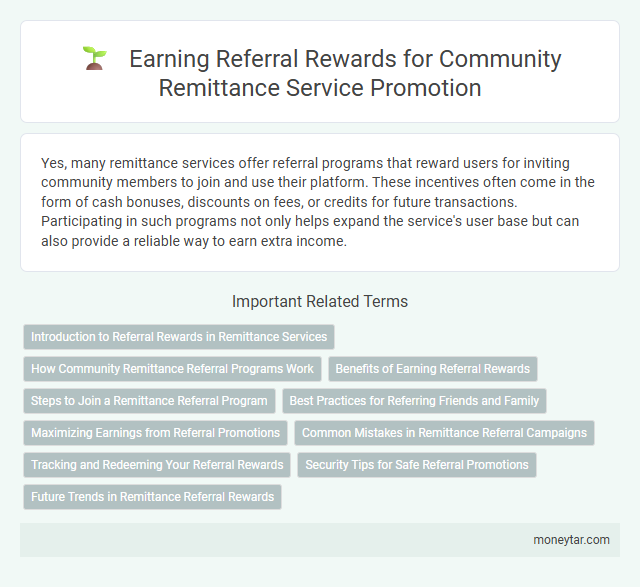 Earning Referral Rewards for Community Remittance Service Promotion

Yes, many remittance services offer referral programs that reward users for inviting community members to join and use their platform. These incentives often come in the form of cash bonuses, discounts on fees, or credits for future transactions. Participating in such programs not only helps expand the service's user base but can also provide a reliable way to earn extra income.

Important Related Terms

Introduction to Referral Rewards in Remittance Services

How Community Remittance Referral Programs Work

Benefits of Earning Referral Rewards

Steps to Join a Remittance Referral Program

Best Practices for Referring Friends and Family

Maximizing Earnings from Referral Promotions

Common Mistakes in Remittance Referral Campaigns

Tracking and Redeeming Your Referral Rewards

Security Tips for Safe Referral Promotions

Future Trends in Remittance Referral Rewards

moneytar.com