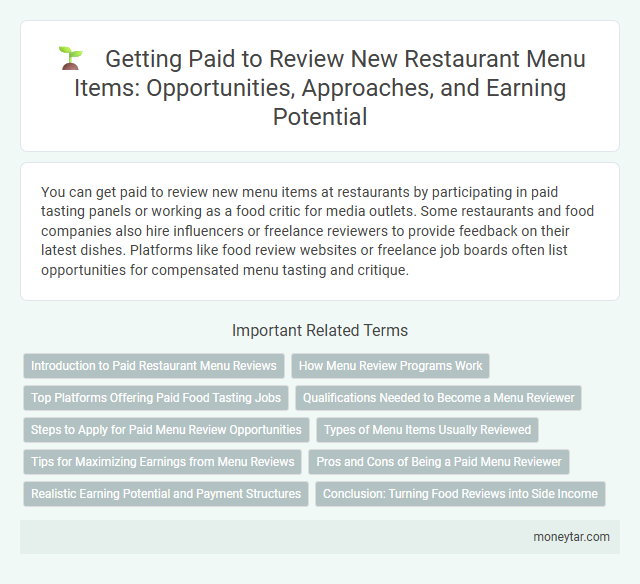 Getting Paid to Review New Restaurant Menu Items: Opportunities, Approaches, and Earning Potential

You can get paid to review new menu items at restaurants by participating in paid tasting panels or working as a food critic for media outlets. Some restaurants and food companies also hire influencers or freelance reviewers to provide feedback on their latest dishes. Platforms like food review websites or freelance job boards often list opportunities for compensated menu tasting and critique.

Important Related Terms

Introduction to Paid Restaurant Menu Reviews
How Menu Review Programs Work
Top Platforms Offering Paid Food Tasting Jobs
Qualifications Needed to Become a Menu Reviewer
Steps to Apply for Paid Menu Review Opportunities
Types of Menu Items Usually Reviewed
Tips for Maximizing Earnings from Menu Reviews
Pros and Cons of Being a Paid Menu Reviewer
Realistic Earning Potential and Payment Structures
Conclusion: Turning Food Reviews into Side Income

moneytar.com