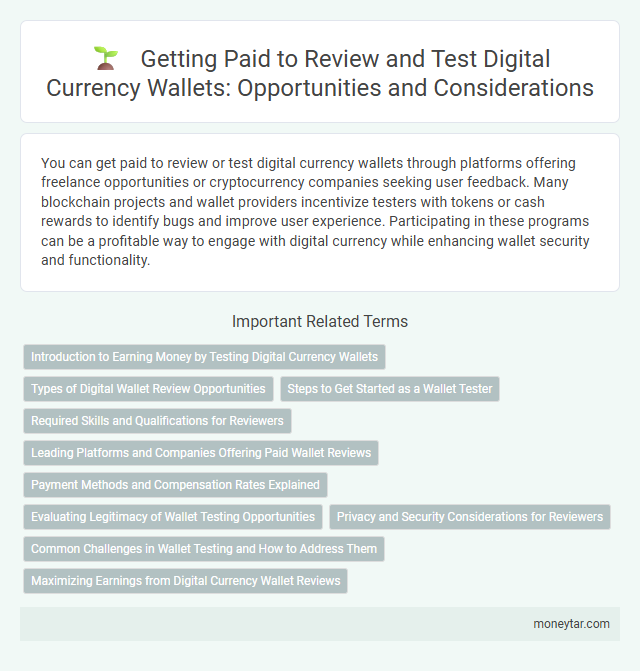 Getting Paid to Review and Test Digital Currency Wallets: Opportunities and Considerations

You can get paid to review or test digital currency wallets through platforms offering freelance opportunities or cryptocurrency companies seeking user feedback. Many blockchain projects and wallet providers incentivize testers with tokens or cash rewards to identify bugs and improve user experience. Participating in these programs can be a profitable way to engage with digital currency while enhancing wallet security and functionality.

Important Related Terms

Introduction to Earning Money by Testing Digital Currency Wallets

Types of Digital Wallet Review Opportunities

Steps to Get Started as a Wallet Tester

Required Skills and Qualifications for Reviewers

Leading Platforms and Companies Offering Paid Wallet Reviews

Payment Methods and Compensation Rates Explained

Evaluating Legitimacy of Wallet Testing Opportunities

Privacy and Security Considerations for Reviewers

Common Challenges in Wallet Testing and How to Address Them

Maximizing Earnings from Digital Currency Wallet Reviews

moneytar.com