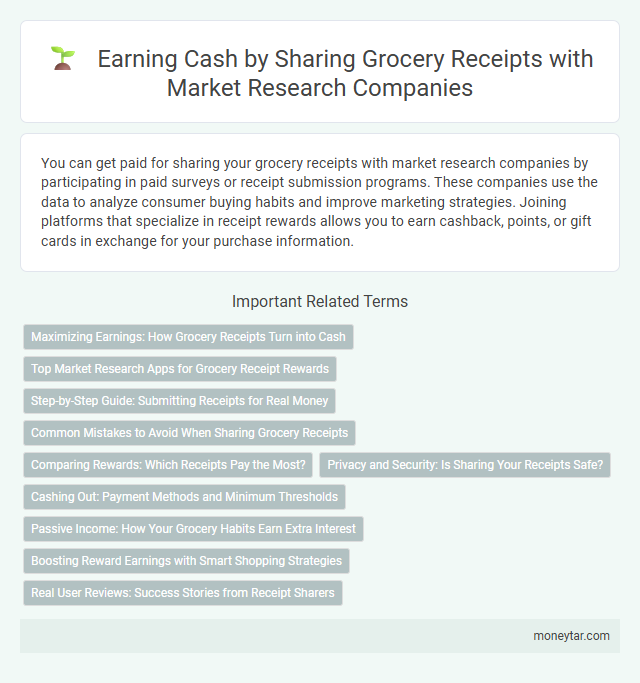 Earning Cash by Sharing Grocery Receipts with Market Research Companies

You can get paid for sharing your grocery receipts with market research companies by participating in paid surveys or receipt submission programs. These companies use the data to analyze consumer buying habits and improve marketing strategies. Joining platforms that specialize in receipt rewards allows you to earn cashback, points, or gift cards in exchange for your purchase information.

Important Related Terms

Maximizing Earnings: How Grocery Receipts Turn into Cash

Top Market Research Apps for Grocery Receipt Rewards

Step-by-Step Guide: Submitting Receipts for Real Money

Common Mistakes to Avoid When Sharing Grocery Receipts

Comparing Rewards: Which Receipts Pay the Most?

Privacy and Security: Is Sharing Your Receipts Safe?

Cashing Out: Payment Methods and Minimum Thresholds

Passive Income: How Your Grocery Habits Earn Extra Interest

Boosting Reward Earnings with Smart Shopping Strategies

Real User Reviews: Success Stories from Receipt Sharers

moneytar.com