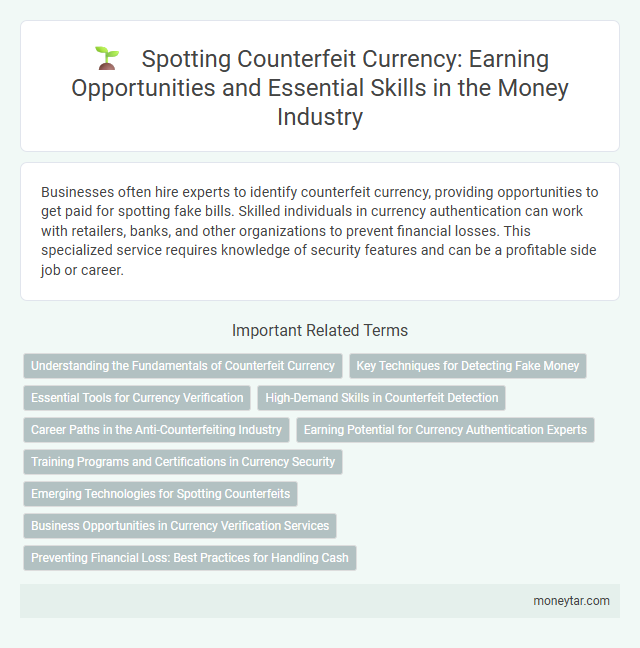 Spotting Counterfeit Currency: Earning Opportunities and Essential Skills in the Money Industry

Businesses often hire experts to identify counterfeit currency, providing opportunities to get paid for spotting fake bills. Skilled individuals in currency authentication can work with retailers, banks, and other organizations to prevent financial losses. This specialized service requires knowledge of security features and can be a profitable side job or career.

Important Related Terms

Understanding the Fundamentals of Counterfeit Currency

Key Techniques for Detecting Fake Money

Essential Tools for Currency Verification

High-Demand Skills in Counterfeit Detection

Career Paths in the Anti-Counterfeiting Industry

Earning Potential for Currency Authentication Experts

Training Programs and Certifications in Currency Security

Emerging Technologies for Spotting Counterfeits

Business Opportunities in Currency Verification Services

Preventing Financial Loss: Best Practices for Handling Cash

moneytar.com