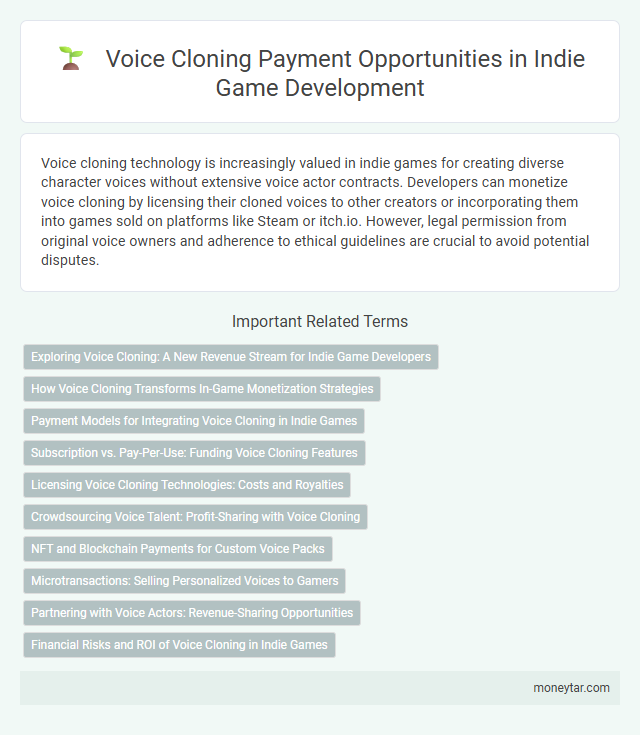 Voice Cloning Payment Opportunities in Indie Game Development

Voice cloning technology is increasingly valued in indie games for creating diverse character voices without extensive voice actor contracts. Developers can monetize voice cloning by licensing their cloned voices to other creators or incorporating them into games sold on platforms like Steam or itch.io. However, legal permission from original voice owners and adherence to ethical guidelines are crucial to avoid potential disputes.

Important Related Terms

Exploring Voice Cloning: A New Revenue Stream for Indie Game Developers

How Voice Cloning Transforms In-Game Monetization Strategies

Payment Models for Integrating Voice Cloning in Indie Games

Subscription vs. Pay-Per-Use: Funding Voice Cloning Features

Licensing Voice Cloning Technologies: Costs and Royalties

Crowdsourcing Voice Talent: Profit-Sharing with Voice Cloning

NFT and Blockchain Payments for Custom Voice Packs

Microtransactions: Selling Personalized Voices to Gamers

Partnering with Voice Actors: Revenue-Sharing Opportunities

Financial Risks and ROI of Voice Cloning in Indie Games

moneytar.com