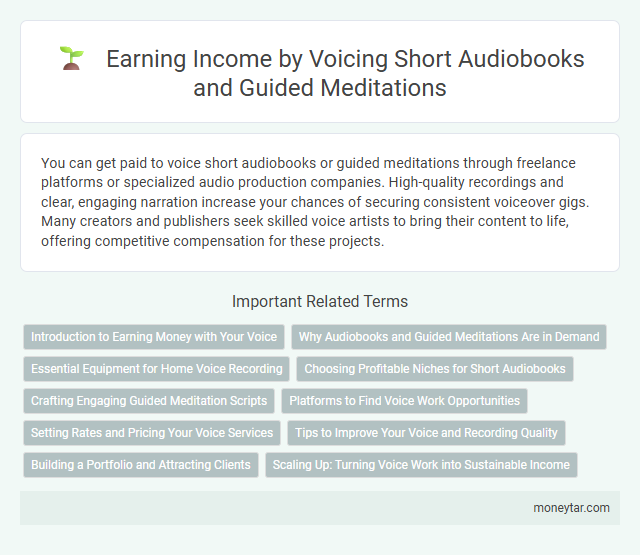 Earning Income by Voicing Short Audiobooks and Guided Meditations

You can get paid to voice short audiobooks or guided meditations through freelance platforms or specialized audio production companies. High-quality recordings and clear, engaging narration increase your chances of securing consistent voiceover gigs. Many creators and publishers seek skilled voice artists to bring their content to life, offering competitive compensation for these projects.

Important Related Terms

Introduction to Earning Money with Your Voice

Why Audiobooks and Guided Meditations Are in Demand

Essential Equipment for Home Voice Recording

Choosing Profitable Niches for Short Audiobooks

Crafting Engaging Guided Meditation Scripts

Platforms to Find Voice Work Opportunities

Setting Rates and Pricing Your Voice Services

Tips to Improve Your Voice and Recording Quality

Building a Portfolio and Attracting Clients

Scaling Up: Turning Voice Work into Sustainable Income

moneytar.com