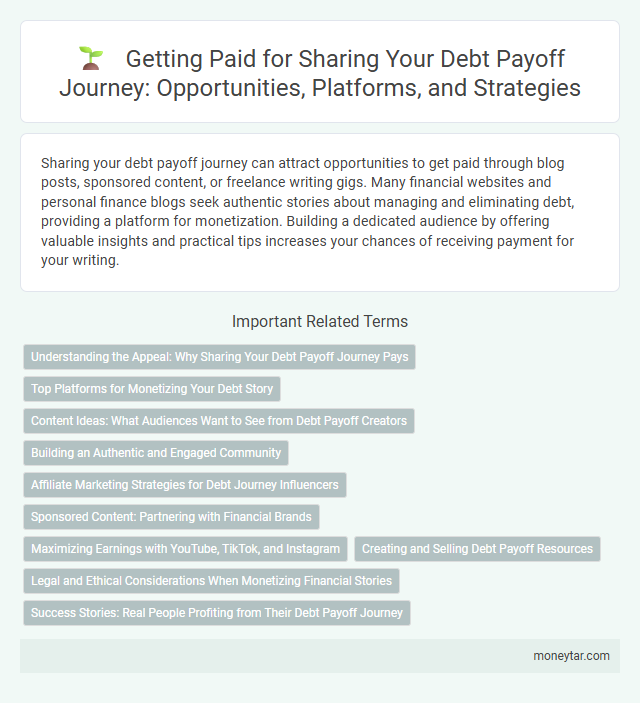 Getting Paid for Sharing Your Debt Payoff Journey: Opportunities, Platforms, and Strategies

Sharing your debt payoff journey can attract opportunities to get paid through blog posts, sponsored content, or freelance writing gigs. Many financial websites and personal finance blogs seek authentic stories about managing and eliminating debt, providing a platform for monetization. Building a dedicated audience by offering valuable insights and practical tips increases your chances of receiving payment for your writing.

Important Related Terms

Understanding the Appeal: Why Sharing Your Debt Payoff Journey Pays

Top Platforms for Monetizing Your Debt Story

Content Ideas: What Audiences Want to See from Debt Payoff Creators

Building an Authentic and Engaged Community

Affiliate Marketing Strategies for Debt Journey Influencers

Sponsored Content: Partnering with Financial Brands

Maximizing Earnings with YouTube, TikTok, and Instagram

Creating and Selling Debt Payoff Resources

Legal and Ethical Considerations When Monetizing Financial Stories

Success Stories: Real People Profiting from Their Debt Payoff Journey

moneytar.com