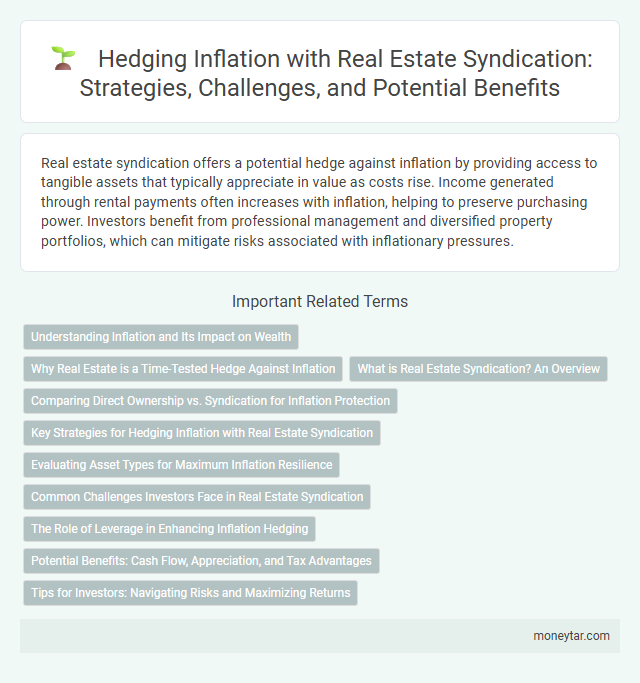 Hedging Inflation with Real Estate Syndication: Strategies, Challenges, and Potential Benefits

Real estate syndication offers a potential hedge against inflation by providing access to tangible assets that typically appreciate in value as costs rise. Income generated through rental payments often increases with inflation, helping to preserve purchasing power. Investors benefit from professional management and diversified property portfolios, which can mitigate risks associated with inflationary pressures.

Important Related Terms

Understanding Inflation and Its Impact on Wealth

Why Real Estate is a Time-Tested Hedge Against Inflation

What is Real Estate Syndication? An Overview

Comparing Direct Ownership vs. Syndication for Inflation Protection

Key Strategies for Hedging Inflation with Real Estate Syndication

Evaluating Asset Types for Maximum Inflation Resilience

Common Challenges Investors Face in Real Estate Syndication

The Role of Leverage in Enhancing Inflation Hedging

Potential Benefits: Cash Flow, Appreciation, and Tax Advantages

Tips for Investors: Navigating Risks and Maximizing Returns

moneytar.com